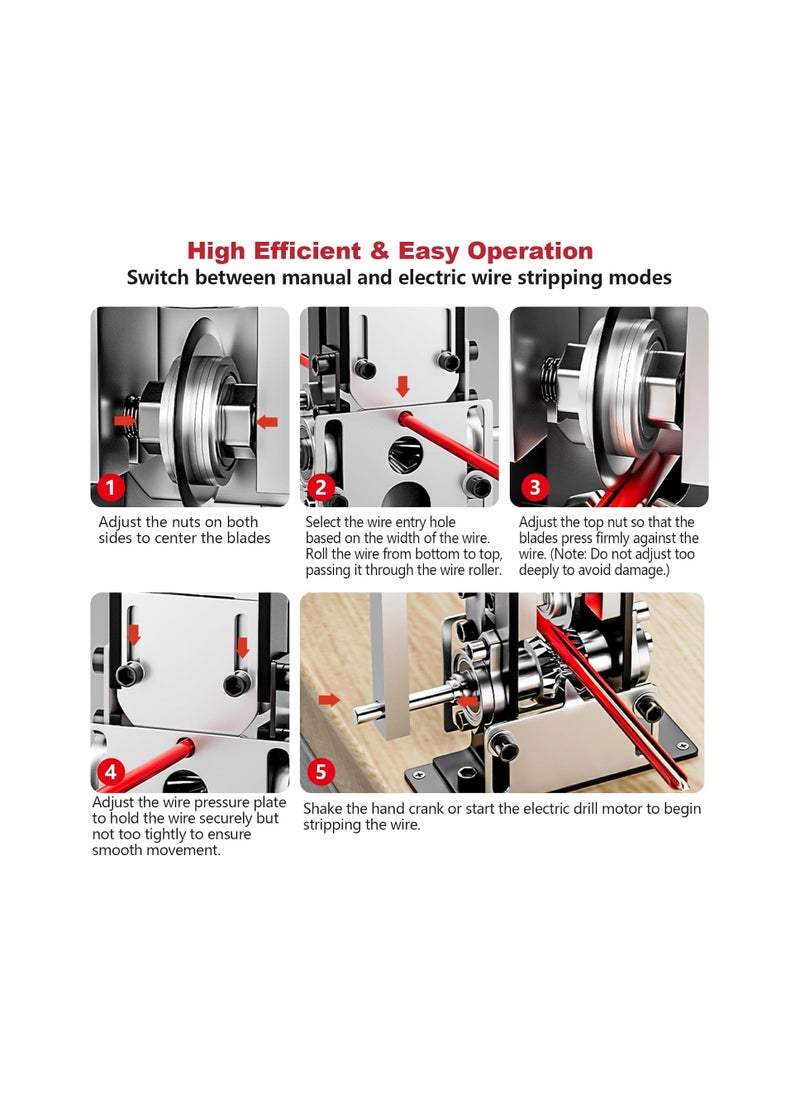 High Efficient & Easy Operation
Switch between manual and electric wire stripping modes

1
Adjust the nuts on both sides to center the blades

2
Select the wire entry hole based on the width of the wire. Roll the wire from bottom to top, passing it through the wire roller.

3
Adjust the top nut so that the blades press firmly against the wire. (Note: Do not adjust too deeply to avoid damage.)

4
Adjust the wire pressure plate to hold the wire securely but not too tightly to ensure smooth movement.

5
Shake the hand crank or start the electric drill motor to begin stripping the wire.