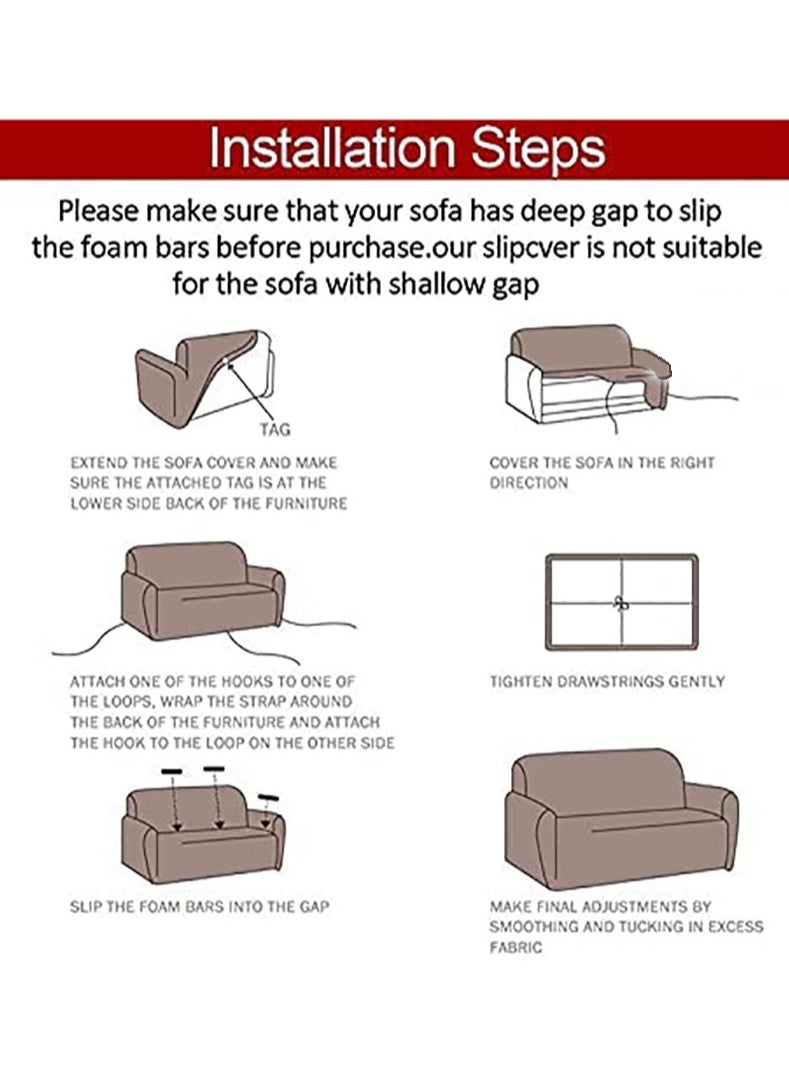 Installation Steps

Please make sure that your sofa has deep gap to slip the foam bars before purchase.our slipcver is not suitable for the sofa with shallow gap

TAG

EXTEND THE SOFA COVER AND MAKE SURE THE ATTACHED TAG IS AT THE LOWER SIDE BACK OF THE FURNITURE

COVER THE SOFA IN THE RIGHT DIRECTION

ATTACH ONE OF THE HOOKS TO ONE OF THE LOOPS, WRAP THE STRAP AROUND THE BACK OF THE FURNITURE AND ATTACH THE HOOK TO THE LOOP ON THE OTHER SIDE

TIGHTEN DRAWSTRINGS GENTLY

SLIP THE FOAM BARS INTO THE GAP

MAKE FINAL ADJUSTMENTS BY SMOOTHING AND TUCKING IN EXCESS FABRIC