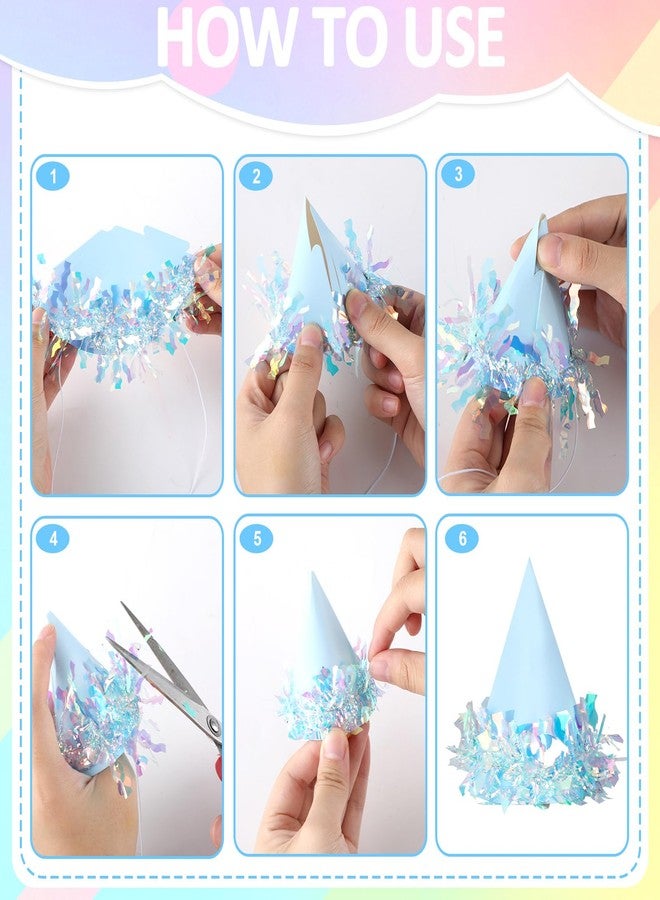 HOW TO USE

1

2

3

4

5

6