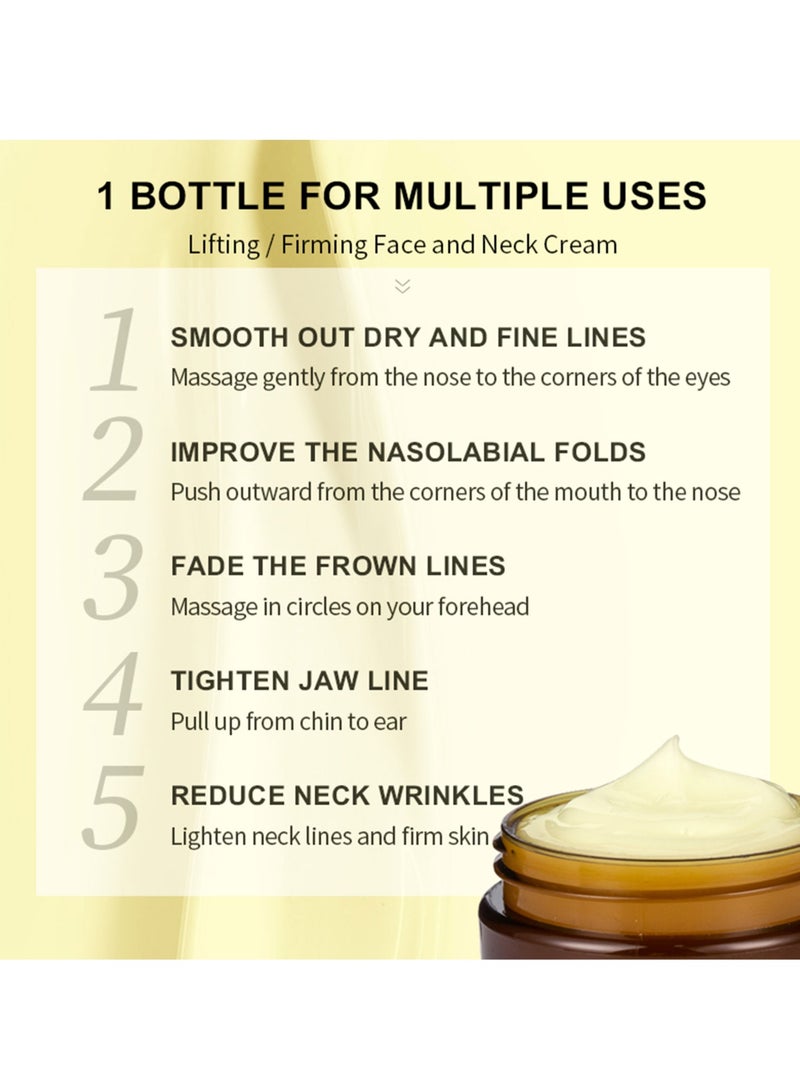 1 BOTTLE FOR MULTIPLE USES

Lifting / Firming Face and Neck Cream

1
SMOOTH OUT DRY AND FINE LINES
Massage gently from the nose to the corners of the eyes

2
IMPROVE THE NASOLABIAL FOLDS
Push outward from the corners of the mouth to the nose

3
FADE THE FROWN LINES
Massage in circles on your forehead

4
TIGHTEN JAW LINE
Pull up from chin to ear

5
REDUCE NECK WRINKLES
Lighten neck lines and firm skin