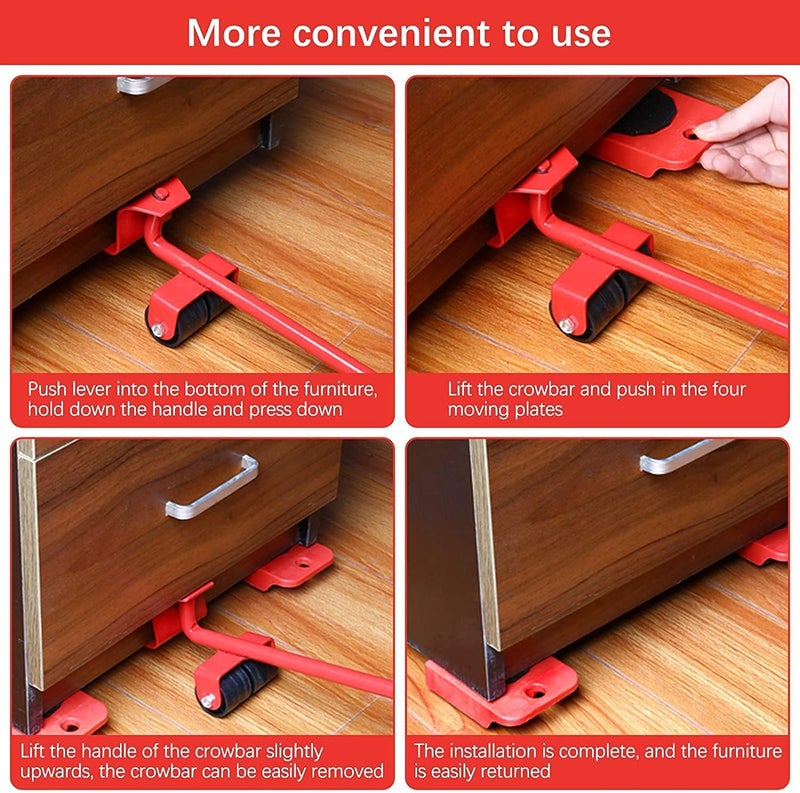 More convenient to use

Push lever into the bottom of the furniture, hold down the handle and press down

Lift the crowbar and push in the four moving plates

Lift the handle of the crowbar slightly upwards, the crowbar can be easily removed

The installation is complete, and the furniture is easily returned