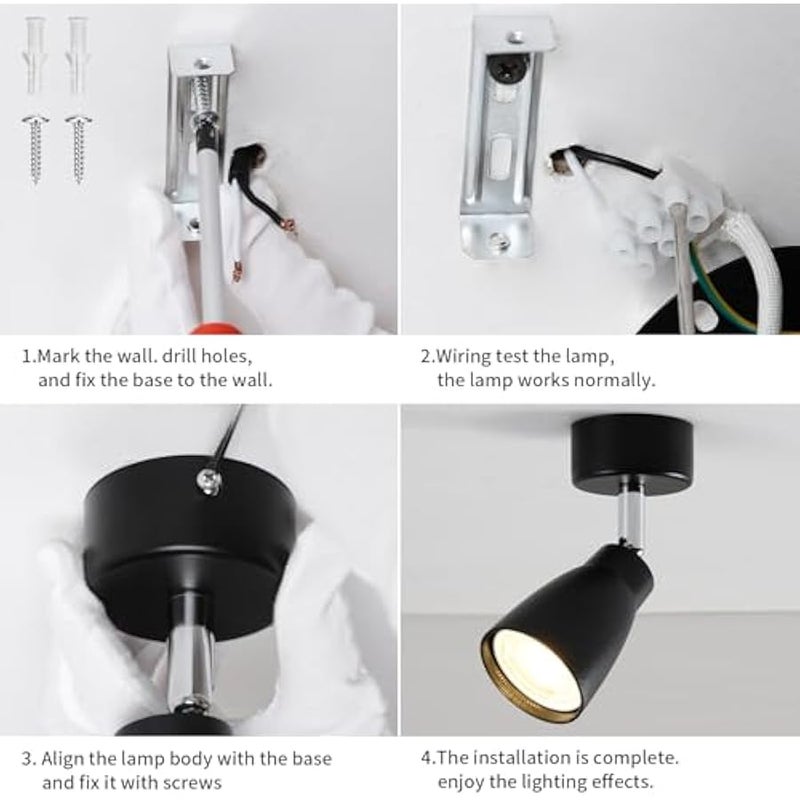 1.Mark the wall. drill holes, and fix the base to the wall.

2.Wiring test the lamp, the lamp works normally.

3. Align the lamp body with the base and fix it with screws

4.The installation is complete. enjoy the lighting effects.