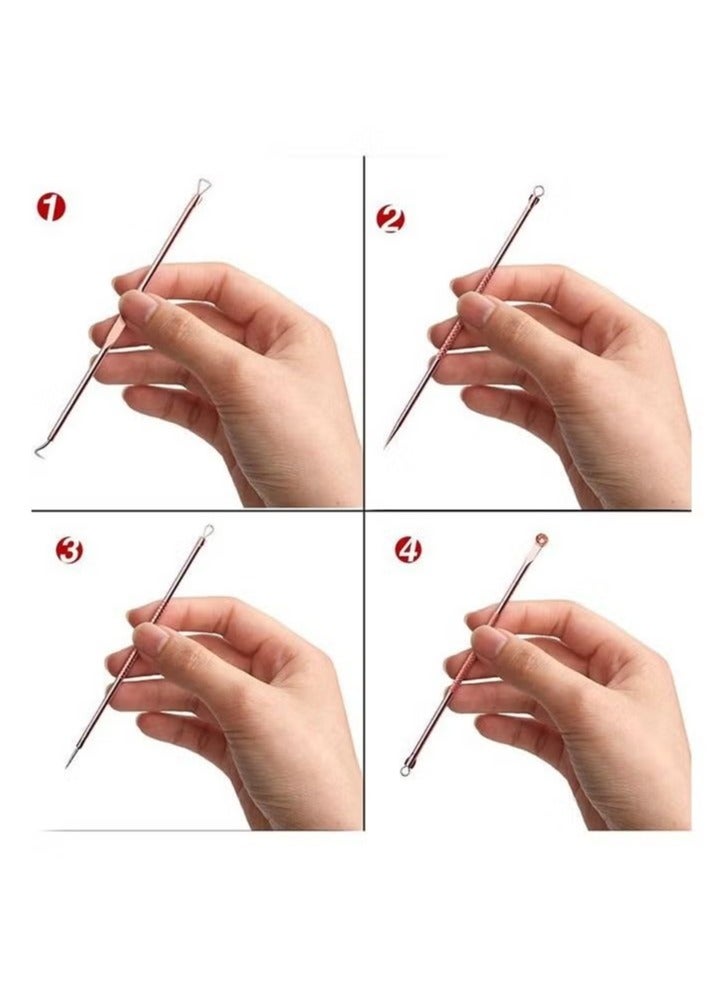 1

2

3

4