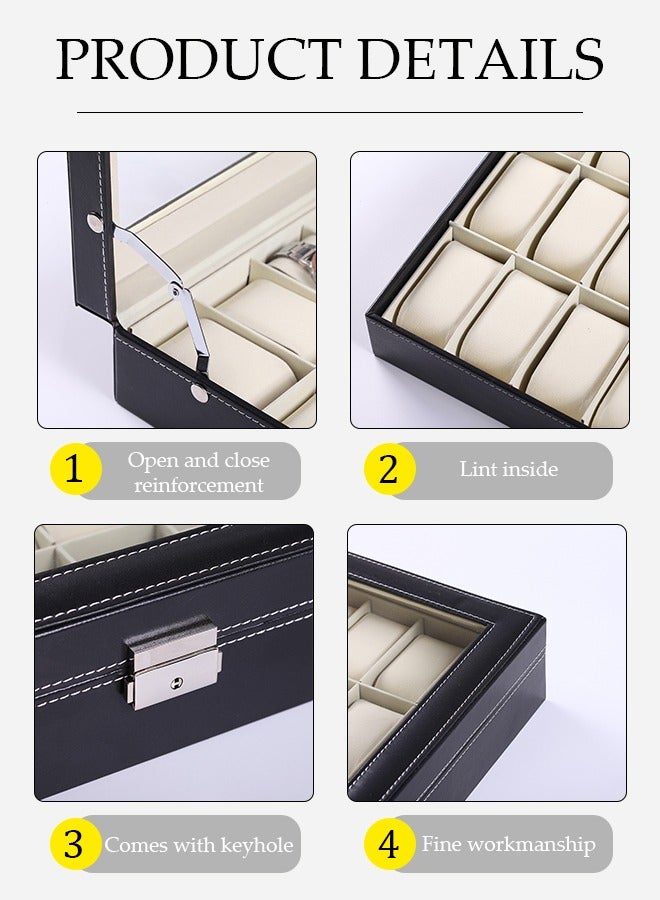 PRODUCT DETAILS

1 Open and close reinforcement

2 Lint inside

3 Comes with keyhole

4 Fine workmanship