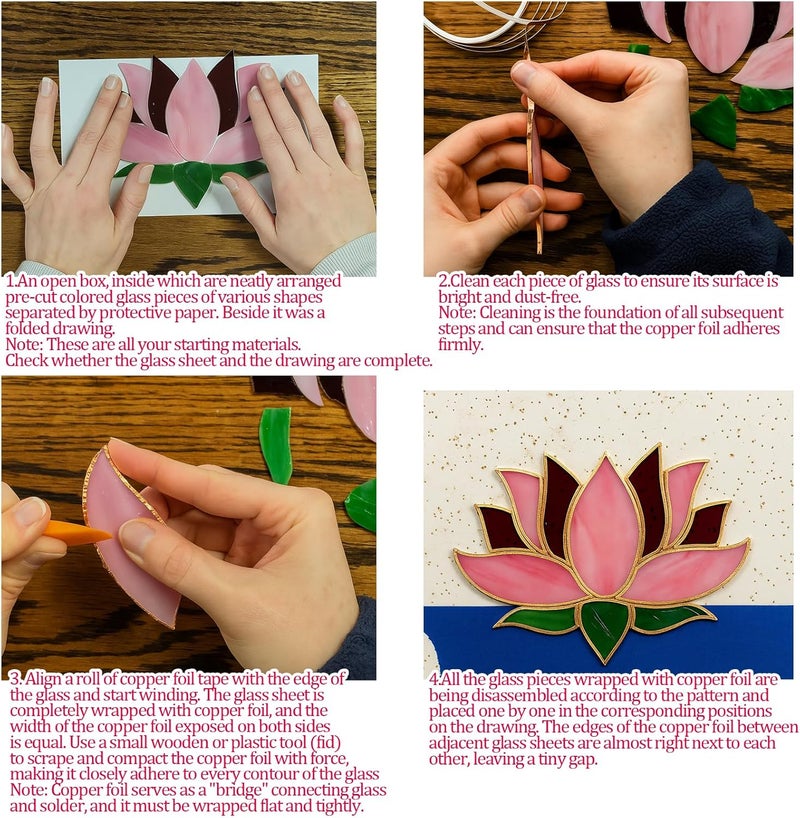 1.An open box, inside which are neatly arranged pre-cut colored glass pieces of various shapes separated by protective paper. Beside it was a folded drawing.
Note: These are all your starting materials. Check whether the glass sheet and the drawing are complete.

2.Clean each piece of glass to ensure its surface is bright and dust-free.
Note: Cleaning is the foundation of all subsequent steps and can ensure that the copper foil adheres firmly.

3. Align a roll of copper foil tape with the edge of the glass and start winding. The glass sheet is completely wrapped with copper foil, and the width of the copper foil exposed on both sides is equal. Use a small wooden or plastic tool (fid) to scrape and compact the copper foil with force, making it closely adhere to every contour of the glass
Note: Copper foil serves as a "bridge" connecting glass and solder, and it must be wrapped flat and tightly.

4.All the glass pieces wrapped with copper foil are being disassembled according to the pattern and placed one by one in the corresponding positions on the drawing. The edges of the copper foil between adjacent glass sheets are almost right next to each other, leaving a tiny gap.