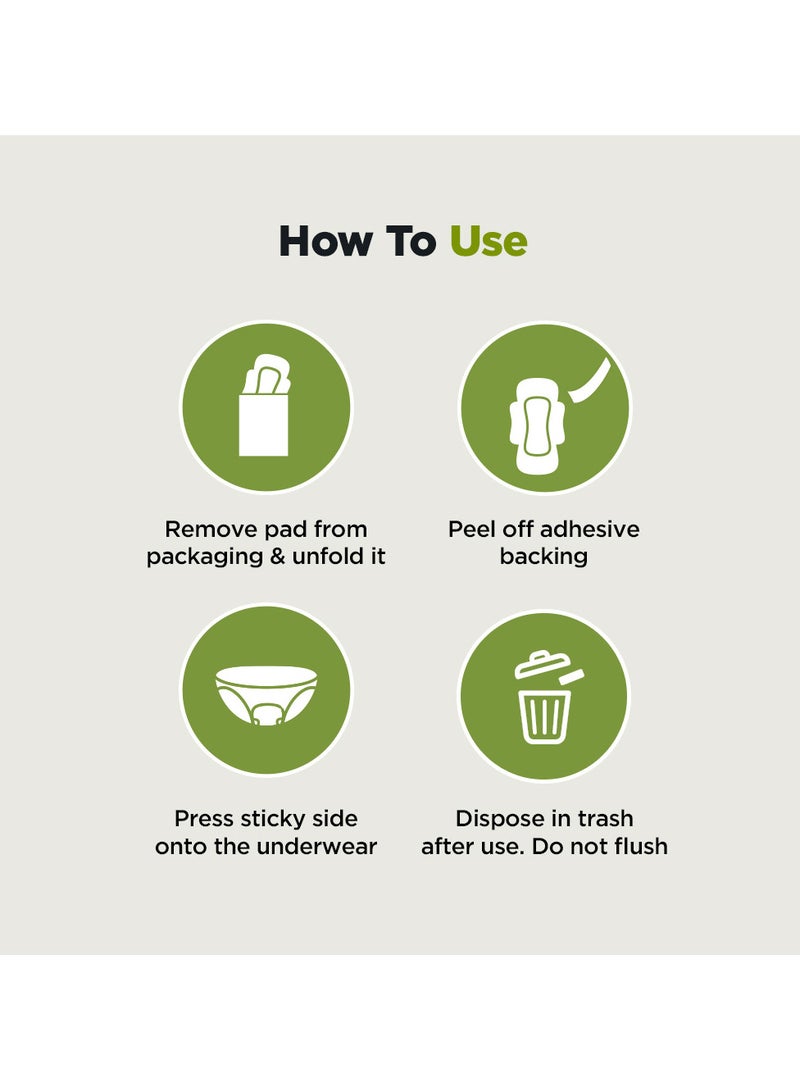 How To Use

Remove pad from packaging & unfold it

Peel off adhesive backing

Press sticky side onto the underwear

Dispose in trash after use. Do not flush