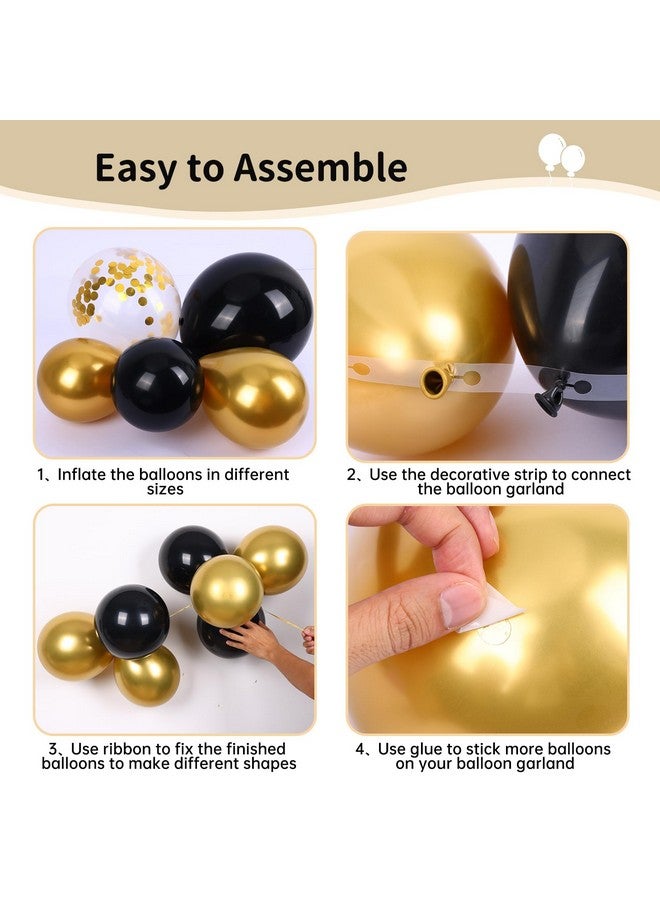 Easy to Assemble

1、Inflate the balloons in different sizes

2、Use the decorative strip to connect the balloon garland

3、Use ribbon to fix the finished balloons to make different shapes

4、Use glue to stick more balloons on your balloon garland