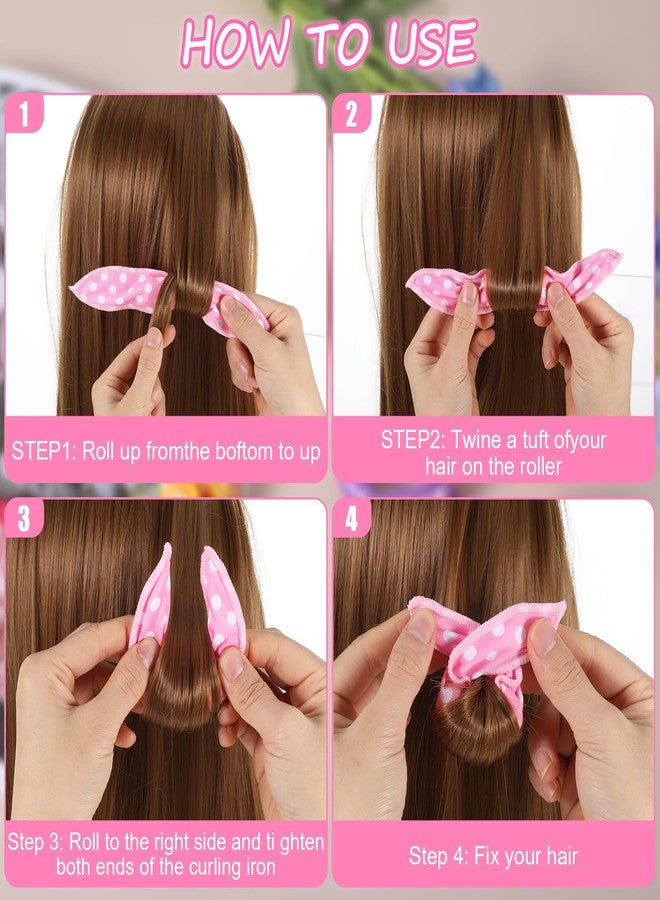 HOW TO USE

1

STEP1: Roll up fromthe boftom to up

2

STEP2: Twine a tuft ofyour hair on the roller

3

Step 3: Roll to the right side and ti ghten both ends of the curling iron

4

Step 4: Fix your hair