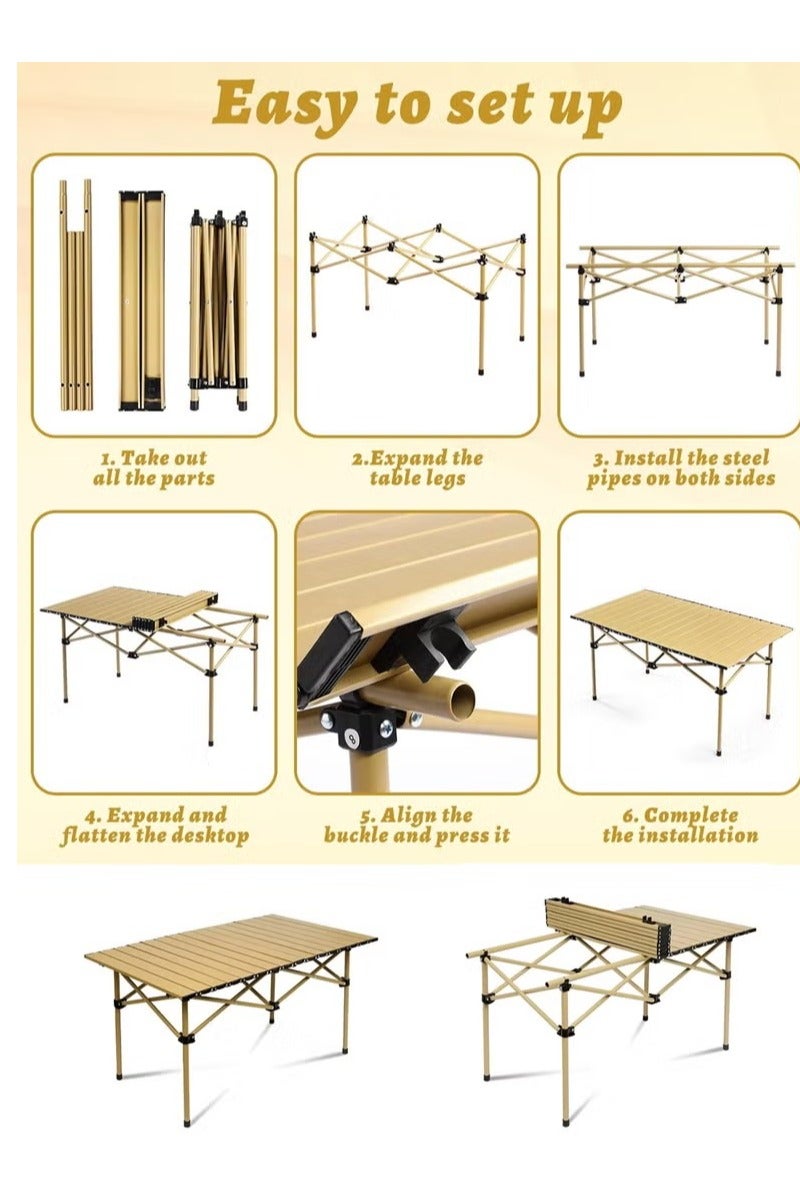 Easy to set up

1. Take out all the parts

2.Expand the table legs

3. Install the steel pipes on both sides

4. Expand and flatten the desktop

5. Align the buckle and press it

6. Complete the installation