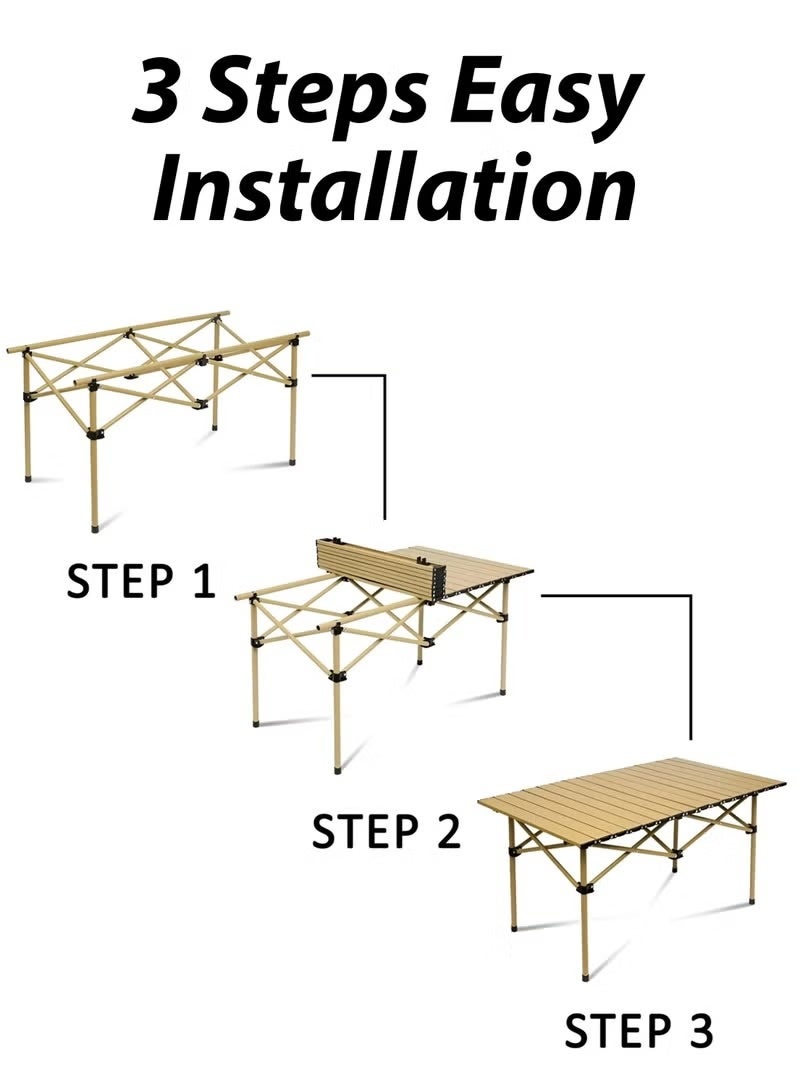 3 Steps Easy Installation

STEP 1

STEP 2

STEP 3