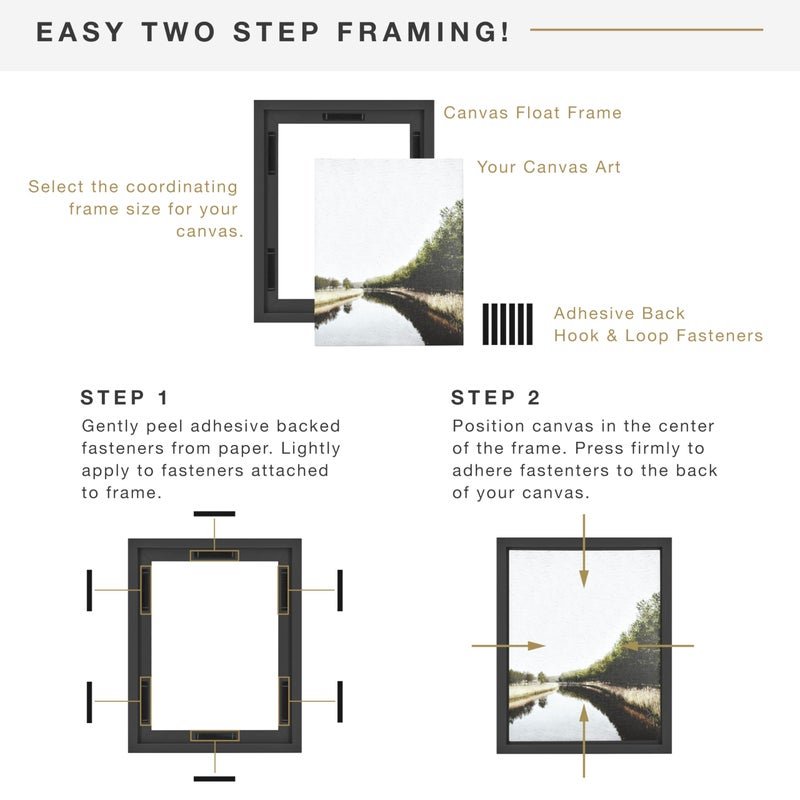 EASY TWO STEP FRAMING!

Canvas Float Frame

Your Canvas Art

Select the coordinating frame size for your canvas.

Adhesive Back Hook & Loop Fasteners

STEP 1

Gently peel adhesive backed fasteners from paper. Lightly apply to fasteners attached to frame.

STEP 2

Position canvas in the center of the frame. Press firmly to adhere fastenters to the back of your canvas.