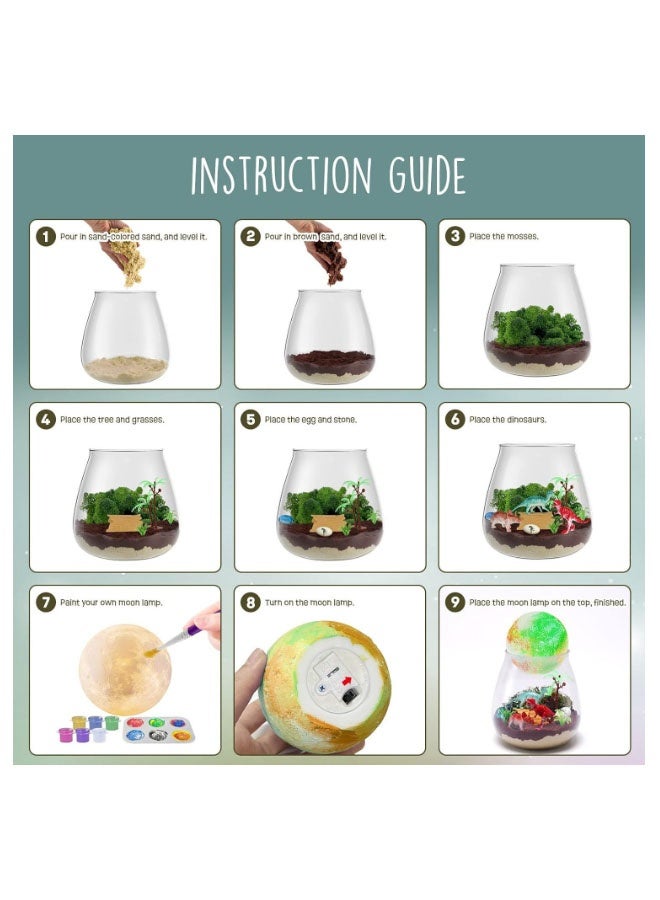 INSTRUCTION GUIDE

1 Pour in sand-colored sand, and level it.

2 Pour in brown sand, and level it.

3 Place the mosses.

4 Place the tree and grasses.

5 Place the egg and stone.

6 Place the dinosaurs.

7 Paint your own moon lamp.

8 Turn on the moon lamp.

9 Place the moon lamp on the top, finished.