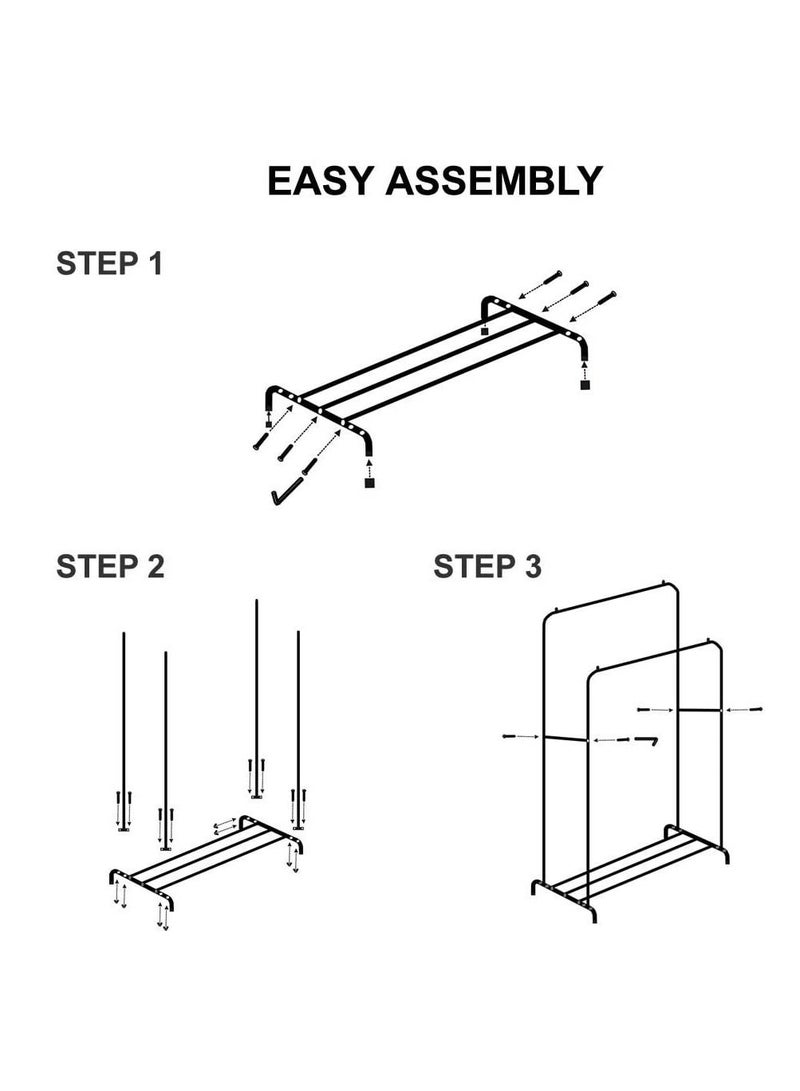 EASY ASSEMBLY

STEP 1

STEP 2

STEP 3