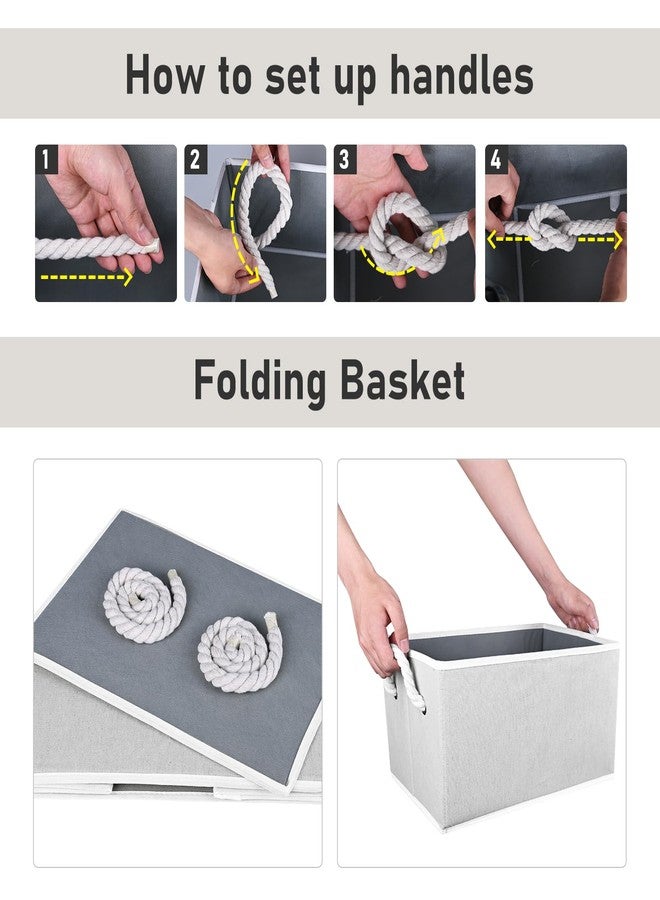 How to set up handles

1

2

3

4

Folding Basket