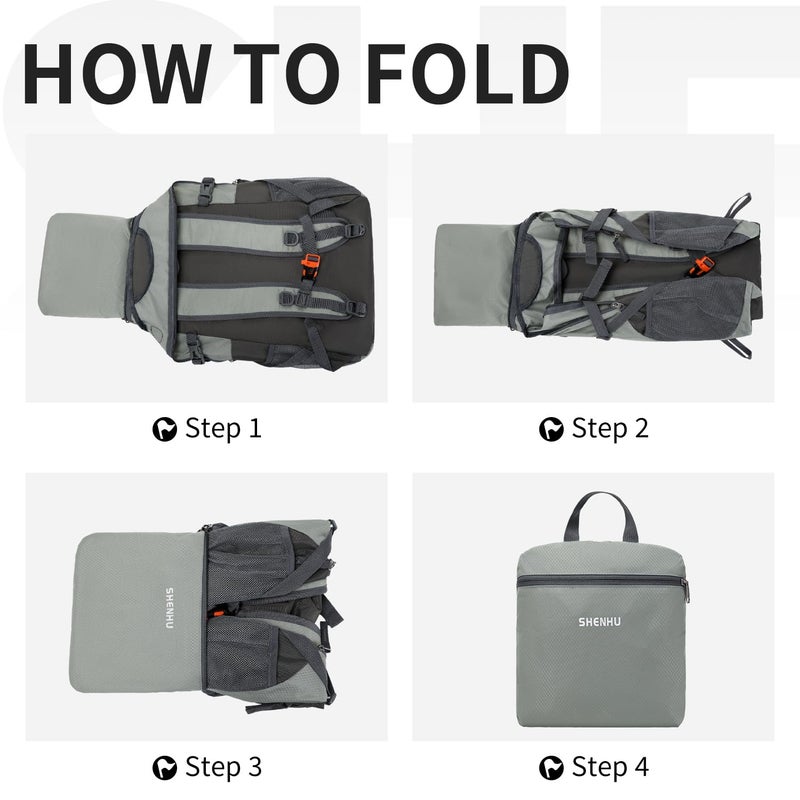 HOW TO FOLD

Step 1

Step 2

SHENHU

Step 3

SHENHU

Step 4