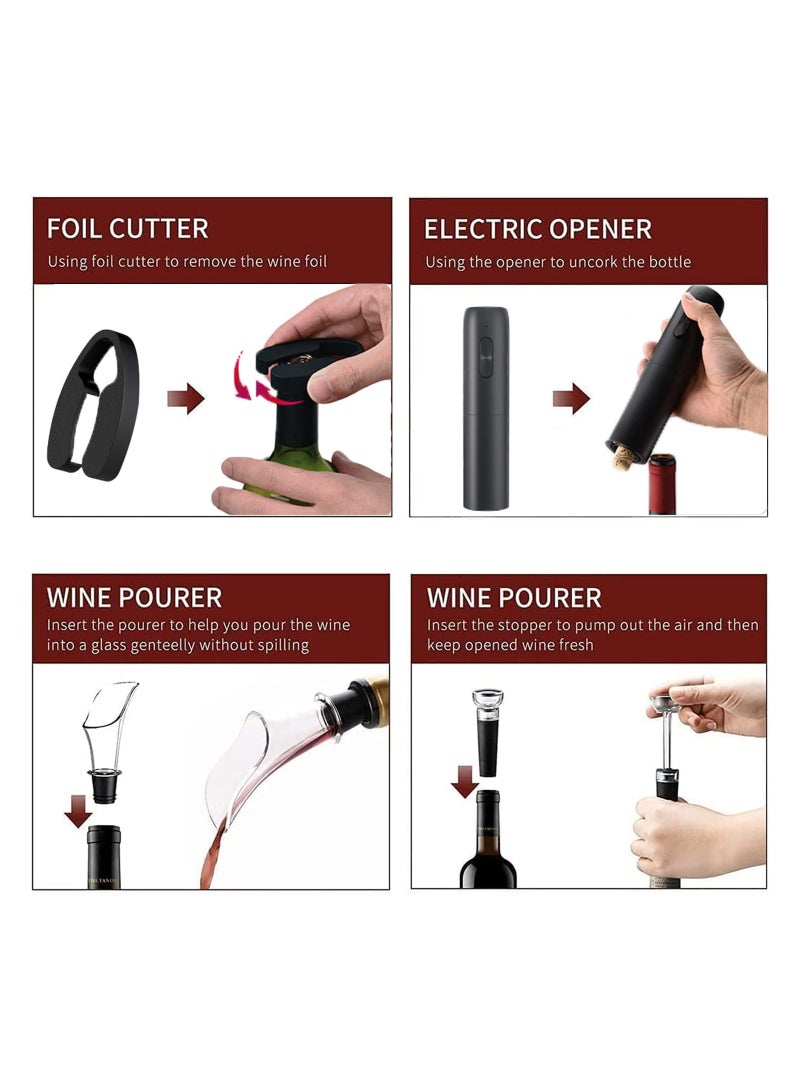 FOIL CUTTER
Using foil cutter to remove the wine foil

ELECTRIC OPENER
Using the opener to uncork the bottle

WINE POURER
Insert the pourer to help you pour the wine into a glass genteelly without spilling

WINE POURER
Insert the stopper to pump out the air and then keep opened wine fresh