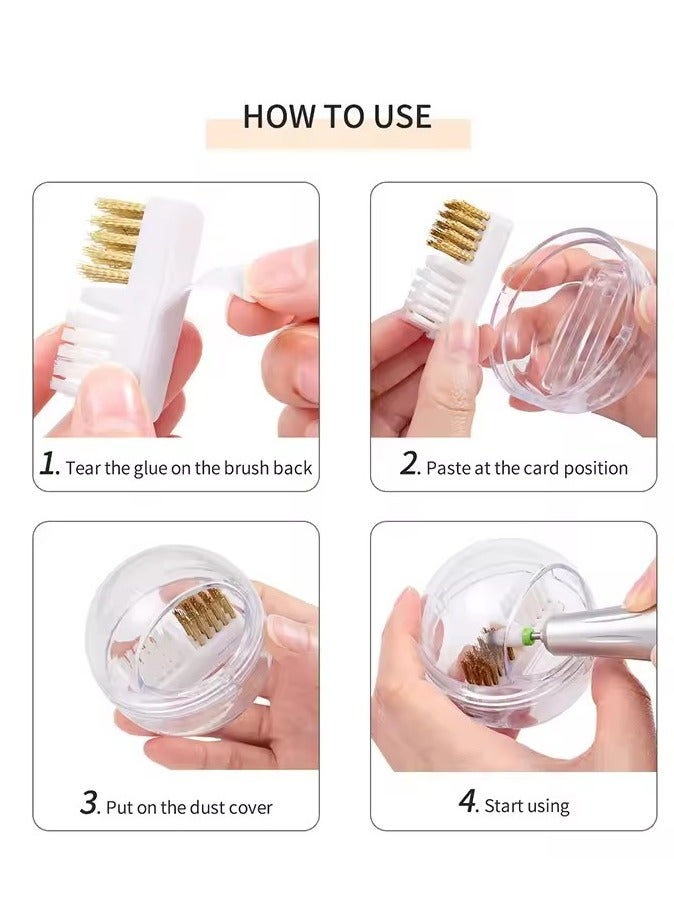 HOW TO USE

1. Tear the glue on the brush back

2. Paste at the card position

3. Put on the dust cover

4. Start using