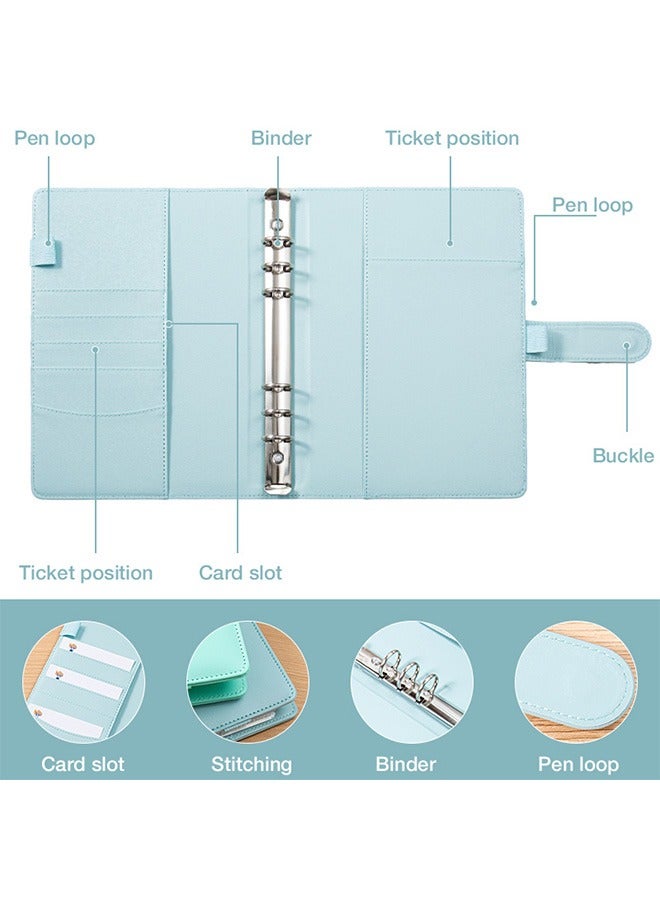 Pen loop

Binder

Ticket position

Pen loop

Buckle

Ticket position

Card slot

Card slot

Stitching

Binder

Pen loop