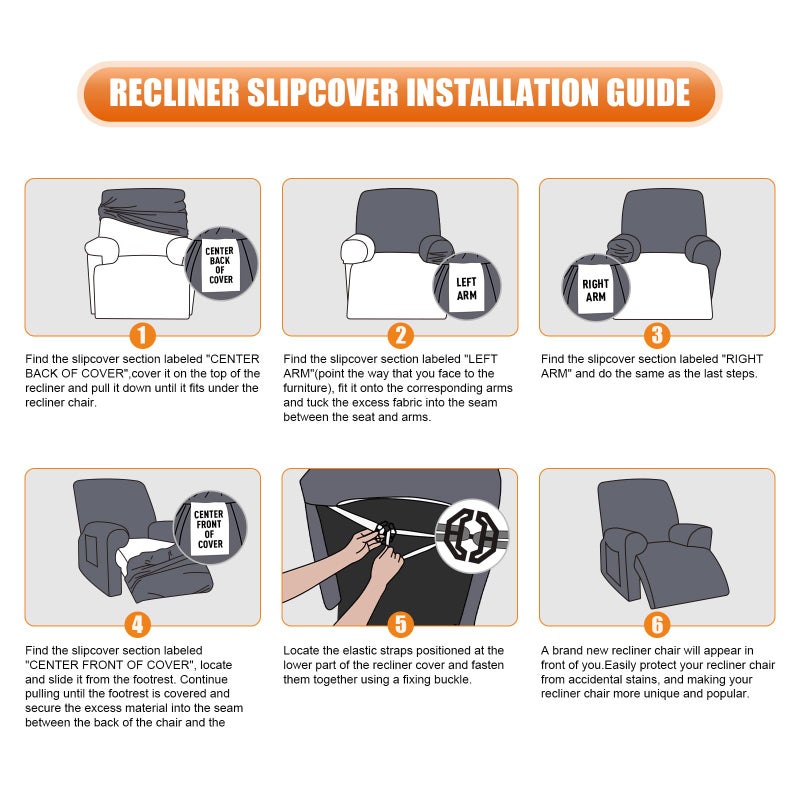 RECLINER SLIPCOVER INSTALLATION GUIDE

CENTER BACK OF COVER

1

Find the slipcover section labeled "CENTER BACK OF COVER",cover it on the top of the recliner and pull it down until it fits under the recliner chair.

LEFT ARM

2

Find the slipcover section labeled "LEFT ARM"(point the way that you face to the furniture), fit it onto the corresponding arms and tuck the excess fabric into the seam between the seat and arms.

RIGHT ARM

3

Find the slipcover section labeled "RIGHT ARM" and do the same as the last steps.

CENTER FRONT OF COVER

4

Find the slipcover section labeled "CENTER FRONT OF COVER", locate and slide it from the footrest. Continue pulling until the footrest is covered and secure the excess material into the seam between the back of the chair and the

5

Locate the elastic straps positioned at the lower part of the recliner cover and fasten them together using a fixing buckle.

6

A brand new recliner chair will appear in front of you.Easily protect your recliner chair from accidental stains, and making your recliner chair more unique and popular.