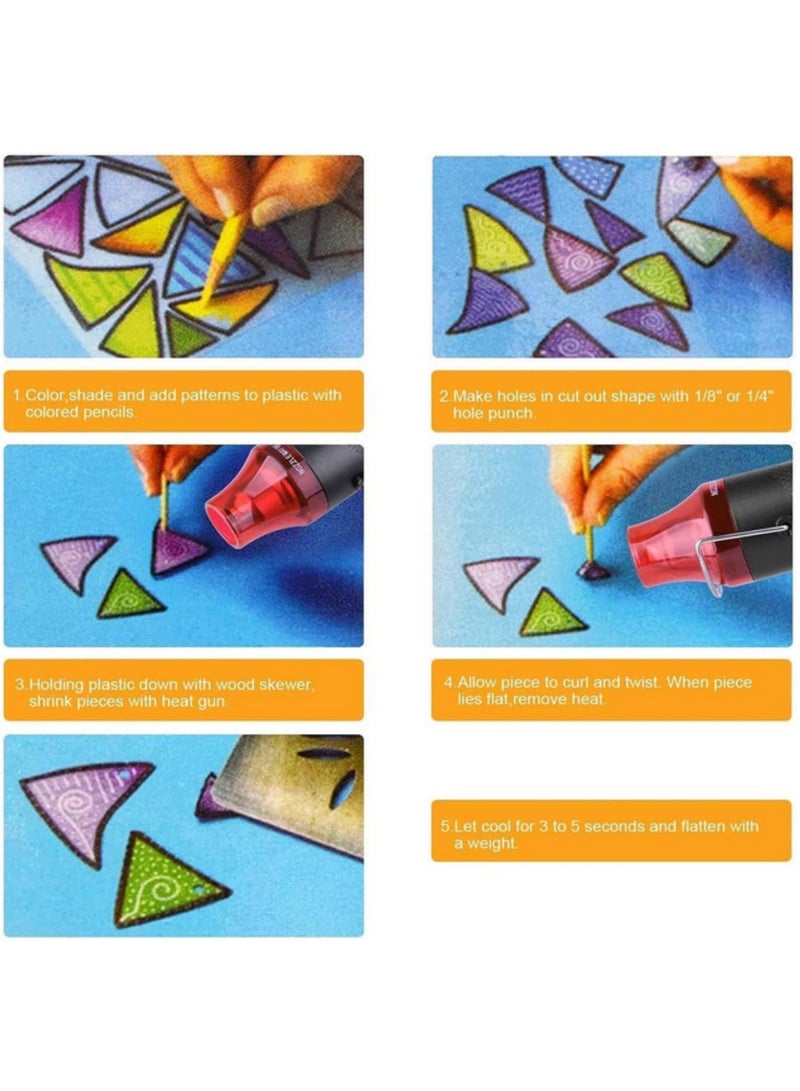 1.Color,shade and add patterns to plastic with colored pencils.

2.Make holes in cut out shape with 1/8" or 1/4" hole punch.

3.Holding plastic down with wood skewer, shrink pieces with heat gun.

4.Allow piece to curl and twist. When piece lies flat,remove heat.

5.Let cool for 3 to 5 seconds and flatten with a weight.