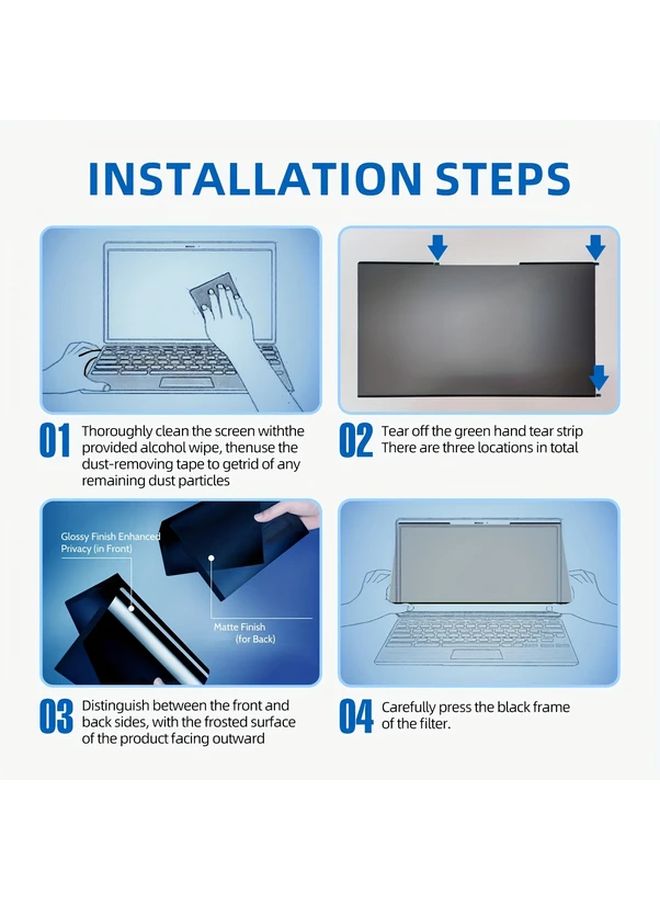 INSTALLATION STEPS

01 Thoroughly clean the screen withthe provided alcohol wipe, thenuse the dust-removing tape to getrid of any remaining dust particles

02 Tear off the green hand tear strip There are three locations in total

Glossy Finish Enhanced Privacy (in Front)

Matte Finish (for Back)

03 Distinguish between the front and back sides, with the frosted surface of the product facing outward

04 Carefully press the black frame of the filter.