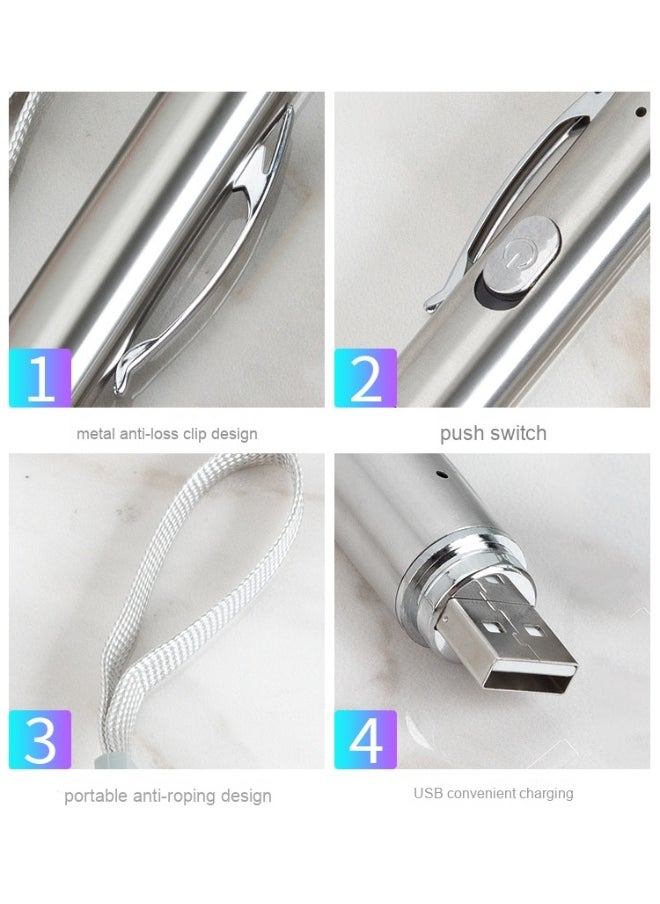 1

metal anti-loss clip design

2

push switch

3

portable anti-roping design

4

USB convenient charging