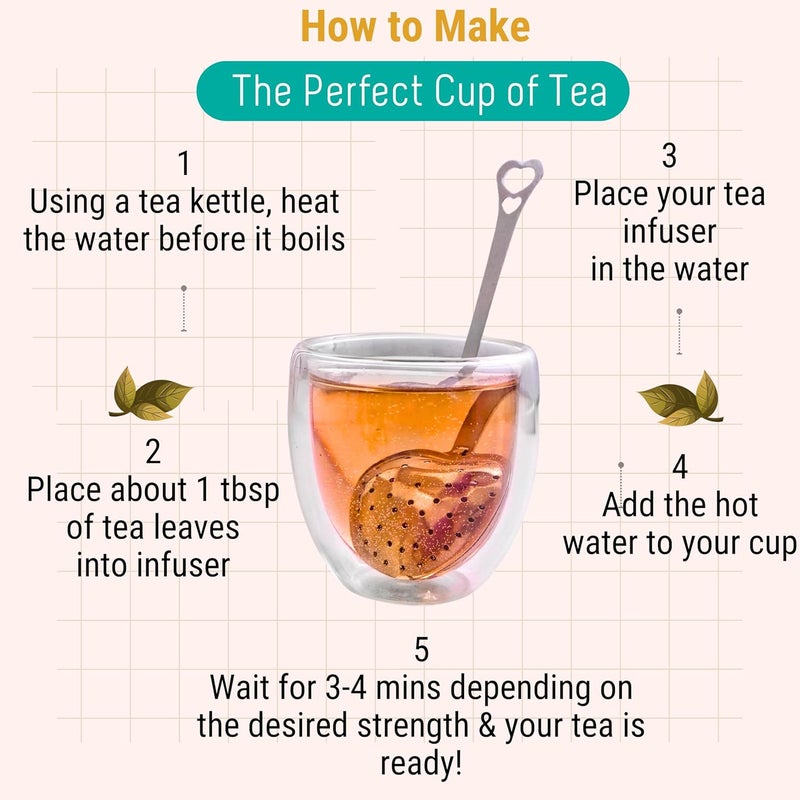 How to Make

The Perfect Cup of Tea

1
Using a tea kettle, heat the water before it boils

2
Place about 1 tbsp of tea leaves into infuser

3
Place your tea infuser in the water

4
Add the hot water to your cup

5
Wait for 3-4 mins depending on the desired strength & your tea is ready!