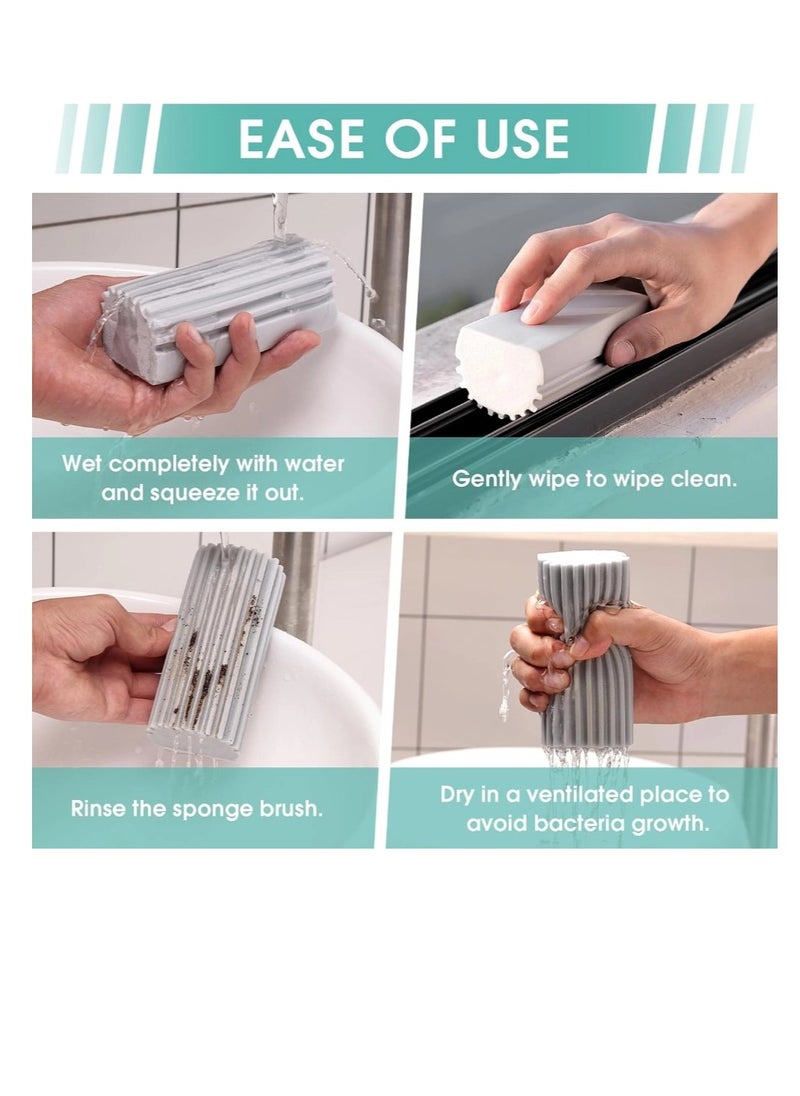 EASE OF USE

Wet completely with water and squeeze it out.

Gently wipe to wipe clean.

Rinse the sponge brush.

Dry in a ventilated place to avoid bacteria growth.