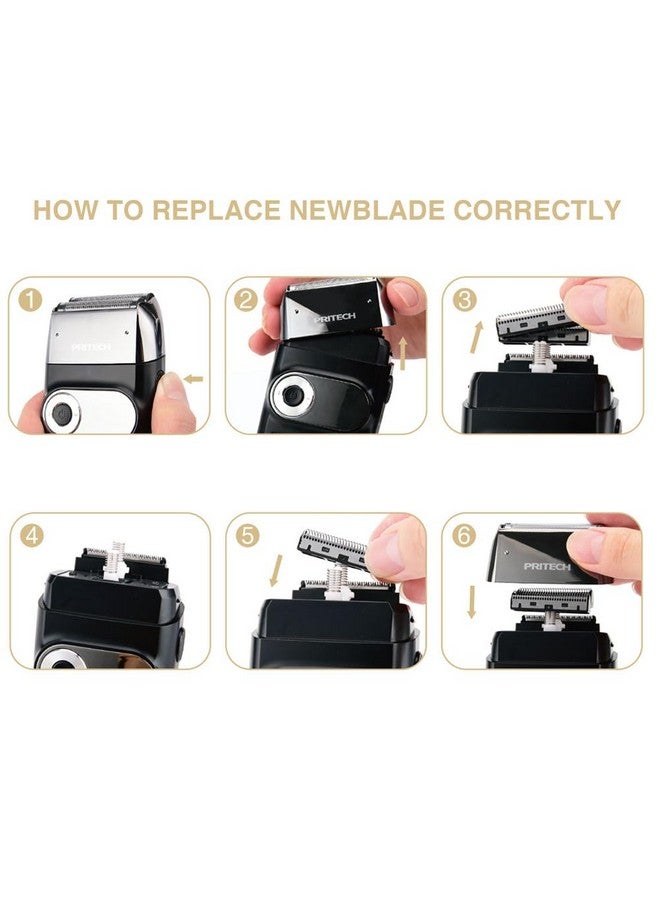 HOW TO REPLACE NEWBLADE CORRECTLY

1
PRITECH

2
PRITECH

3

4

5

6
PRITECH