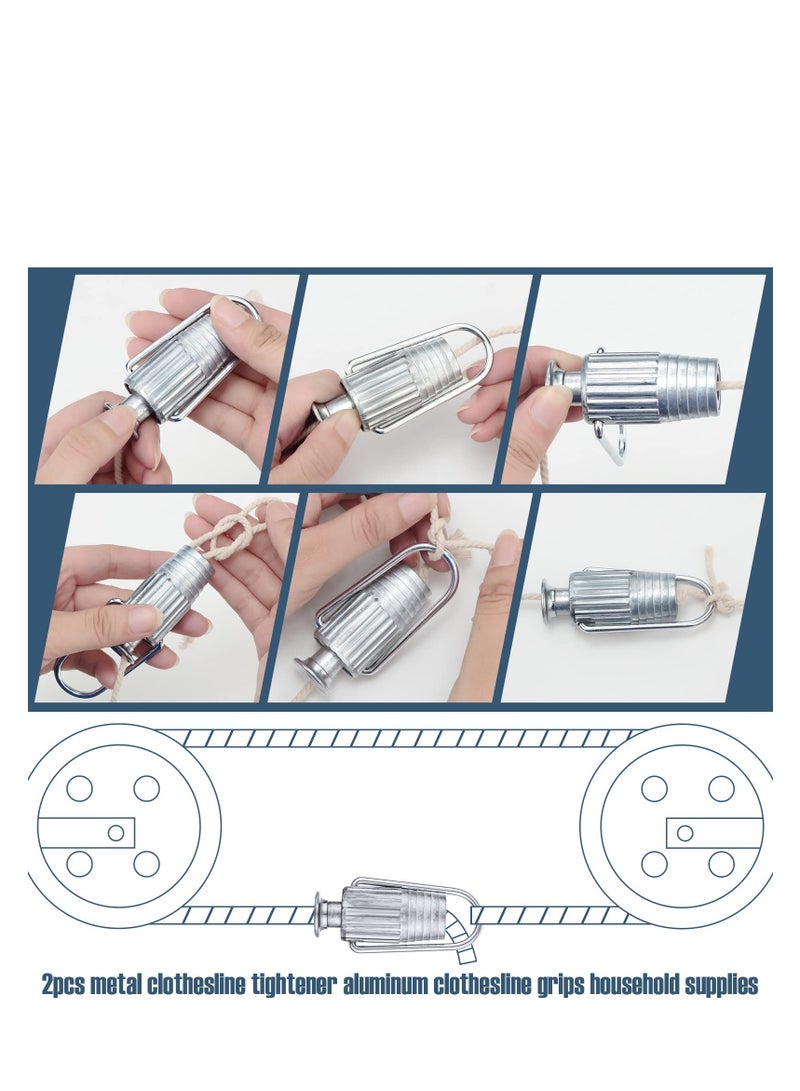 2pcs metal clothesline tightener aluminum clothesline grips household supplies