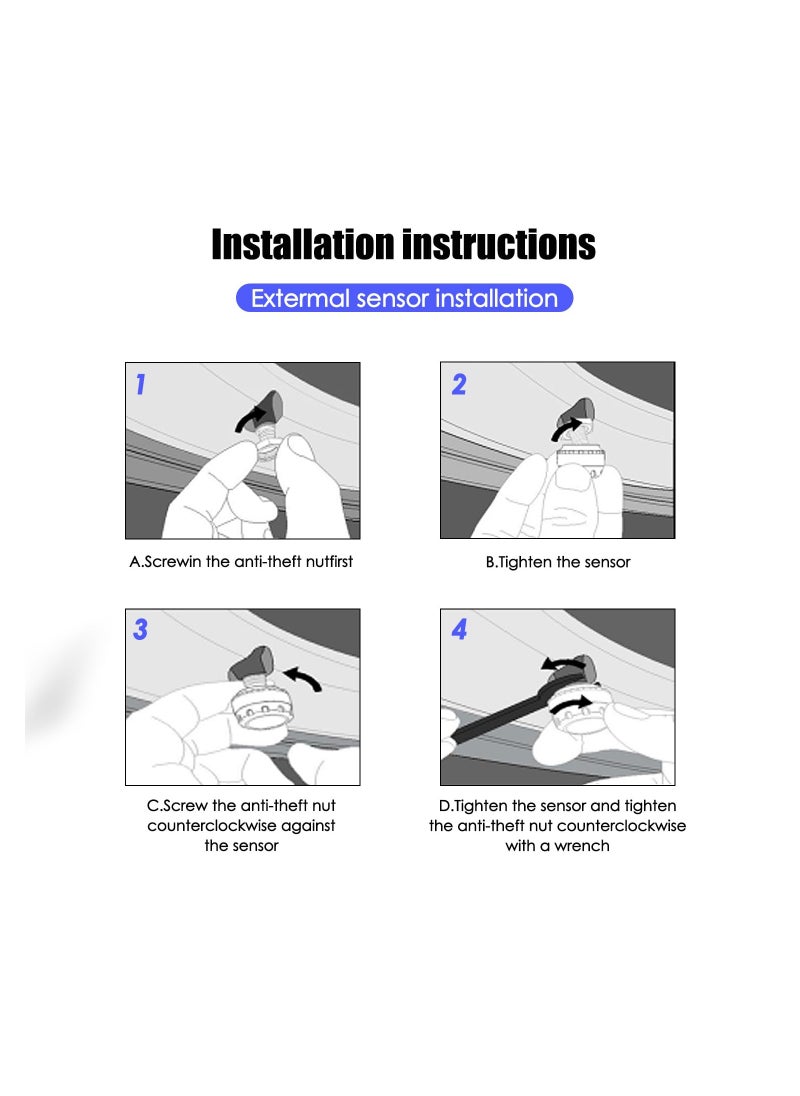 Installation instructions

Extermal sensor installation

1

A.Screwin the anti-theft nutfirst

2

B.Tighten the sensor

3

C.Screw the anti-theft nut counterclockwise against the sensor

4

D.Tighten the sensor and tighten the anti-theft nut counterclockwise with a wrench