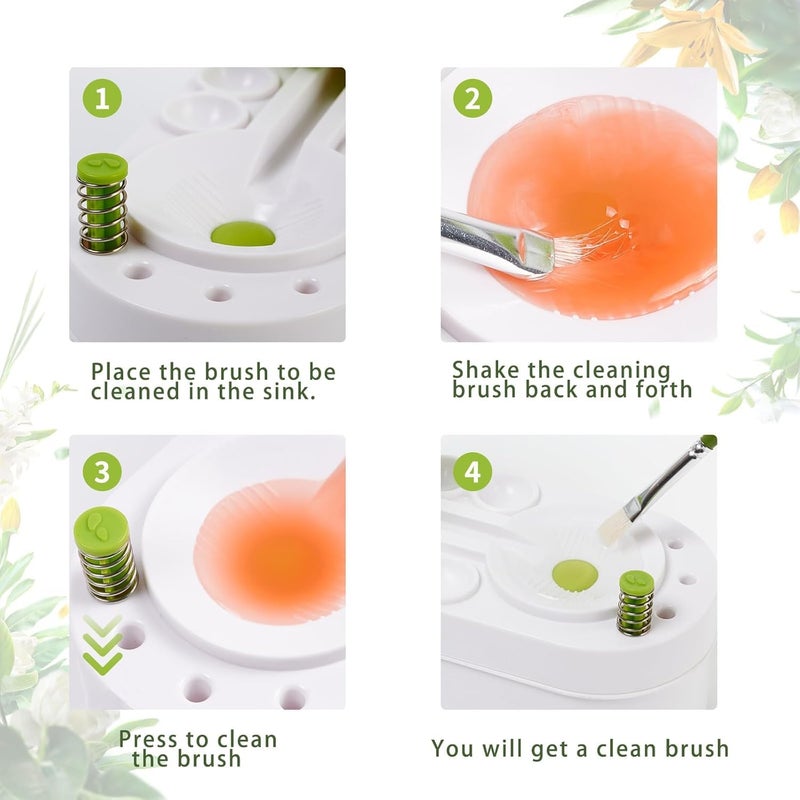 1

Place the brush to be cleaned in the sink.

2

Shake the cleaning brush back and forth

3

Press to clean the brush

4

You will get a clean brush