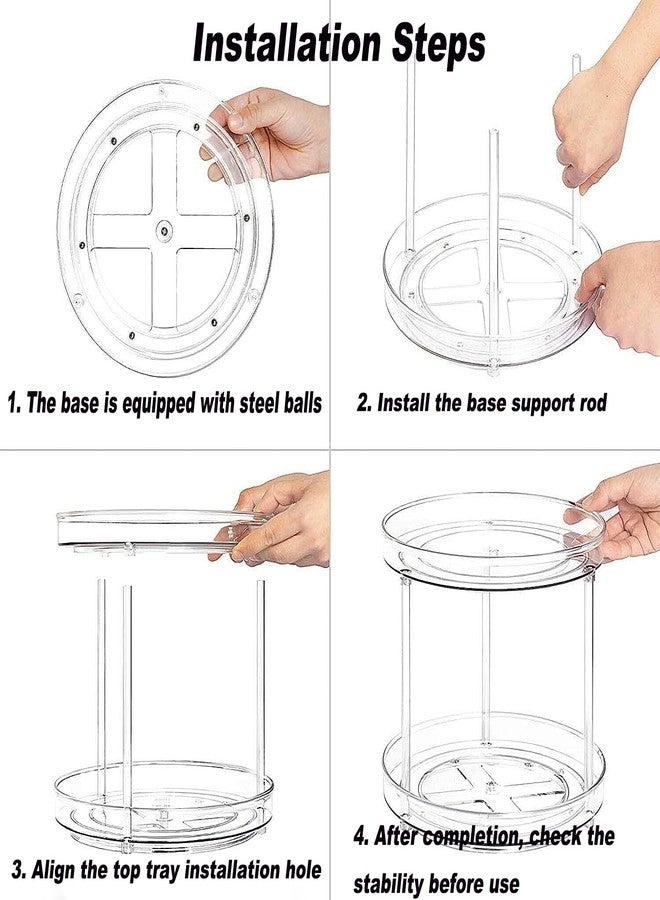 Installation Steps

1. The base is equipped with steel balls

2. Install the base support rod

3. Align the top tray installation hole

4. After completion, check the stability before use