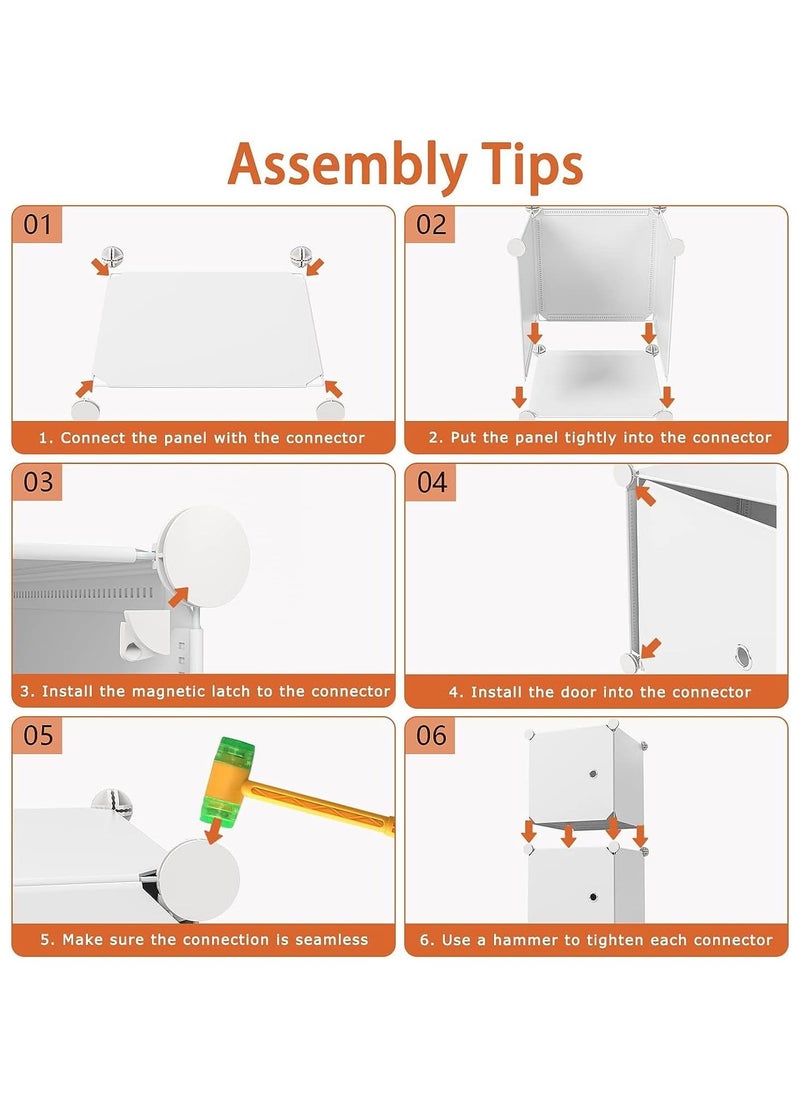 Assembly Tips

01

1. Connect the panel with the connector

02

2. Put the panel tightly into the connector

03

3. Install the magnetic latch to the connector

04

4. Install the door into the connector

05

5. Make sure the connection is seamless

06

6. Use a hammer to tighten each connector