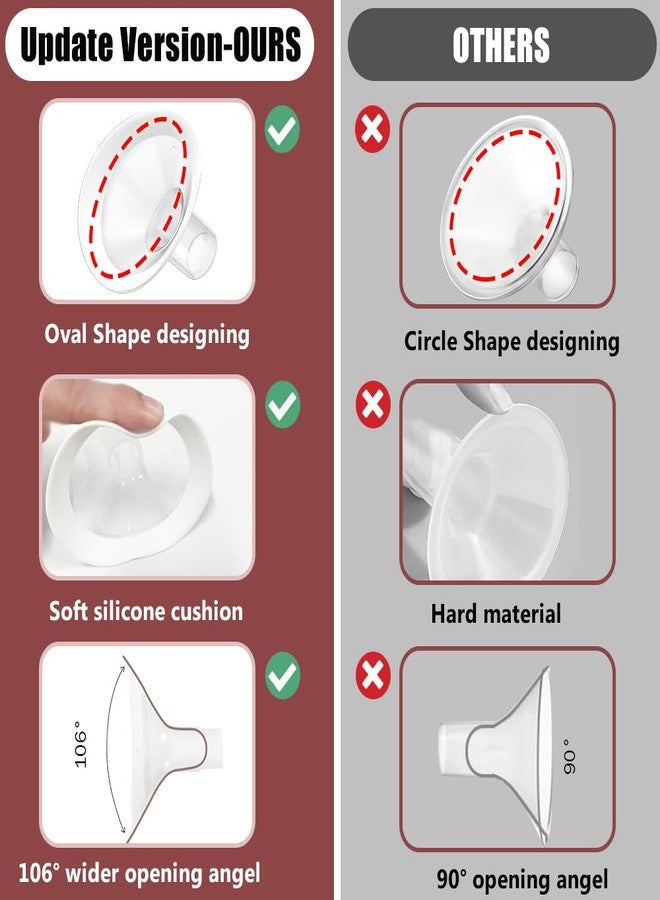 Update Version-OURS

Oval Shape designing

Soft silicone cushion

106°

106° wider opening angel

OTHERS

Circle Shape designing

Hard material

90°

90° opening angel