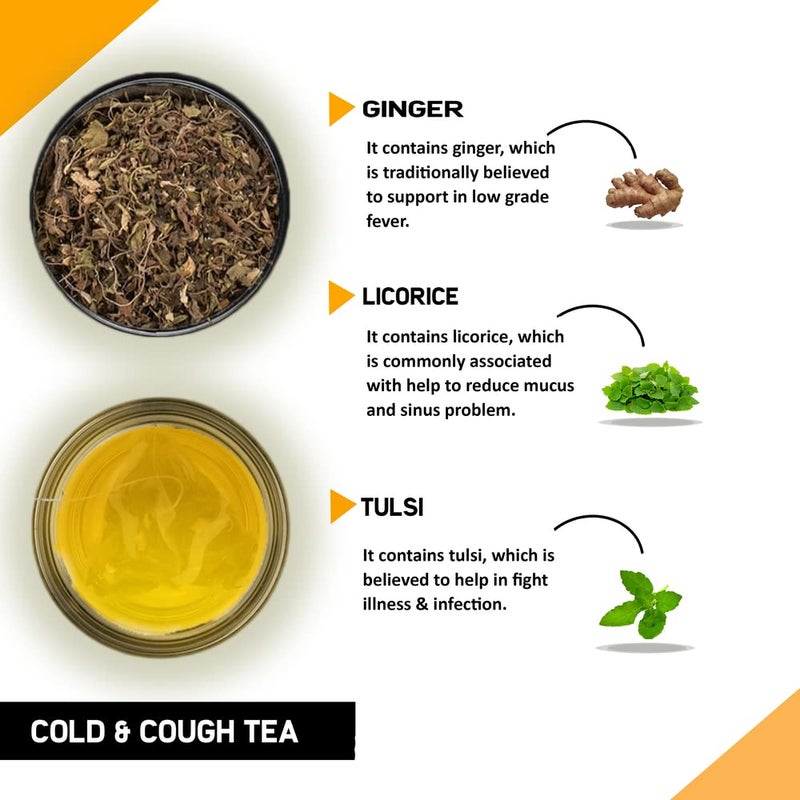 GINGER

It contains ginger, which is traditionally believed to support in low grade fever.

LICORICE

It contains licorice, which is commonly associated with help to reduce mucus and sinus problem.

TULSI

It contains tulsi, which is believed to help in fight illness & infection.

COLD & COUGH TEA