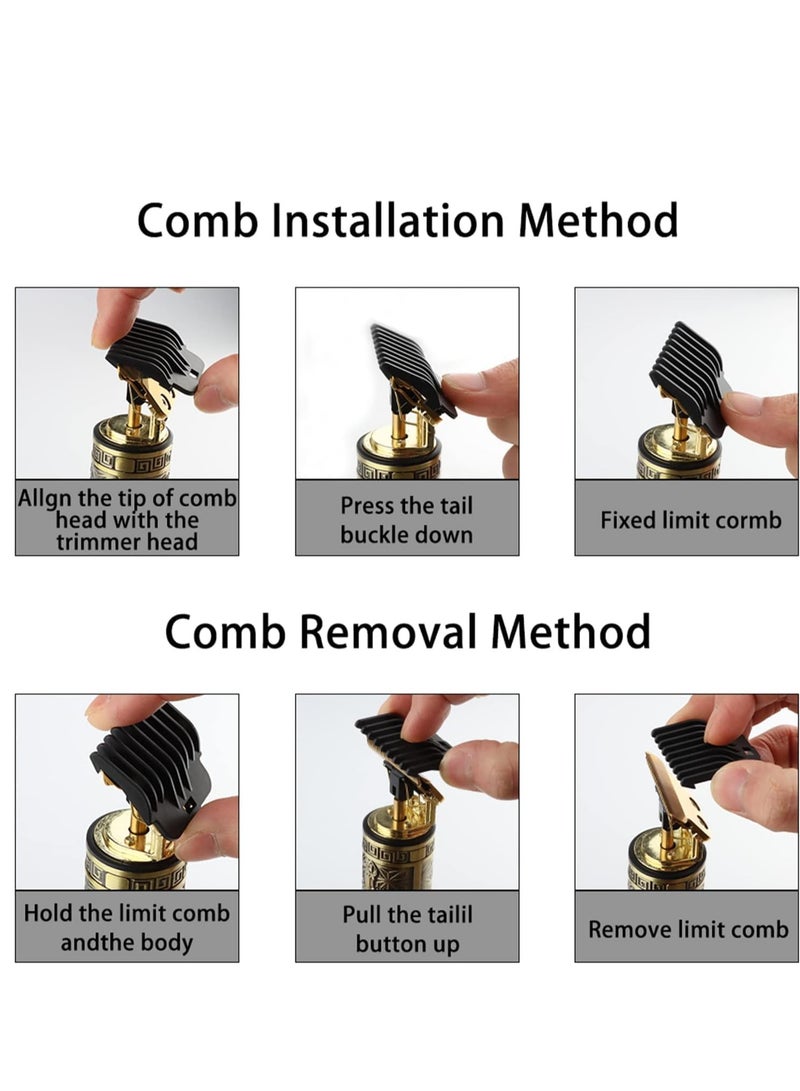 Comb Installation Method

Allgn the tip of comb head with the trimmer head

Press the tail buckle down

Fixed limit cormb

Comb Removal Method

Hold the limit comb andthe body

Pull the tailil button up

Remove limit comb