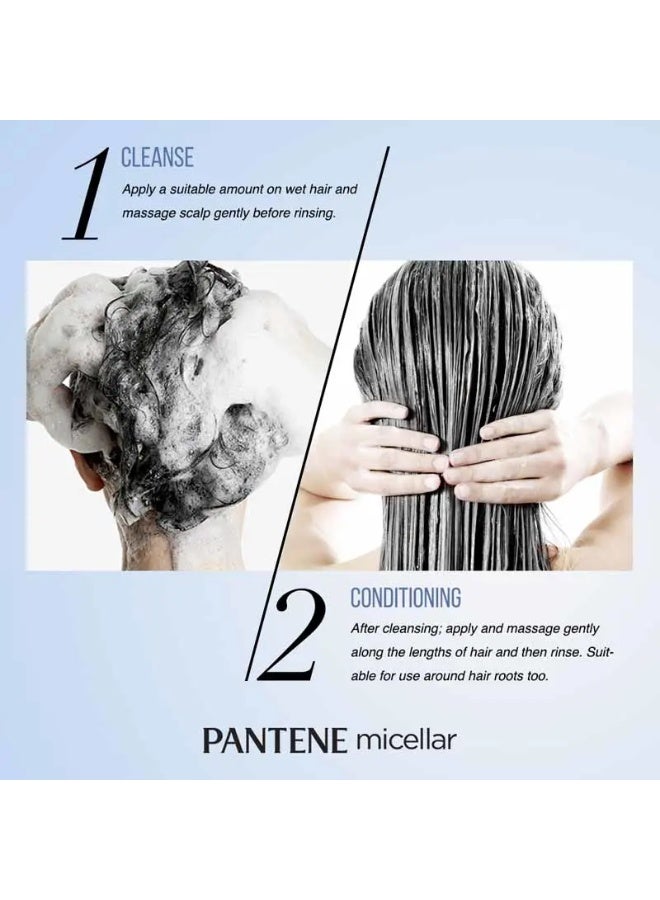 1 CLEANSE

Apply a suitable amount on wet hair and massage scalp gently before rinsing.

2 CONDITIONING

After cleansing; apply and massage gently along the lengths of hair and then rinse. Suitable for use around hair roots too.

PANTENE micellar