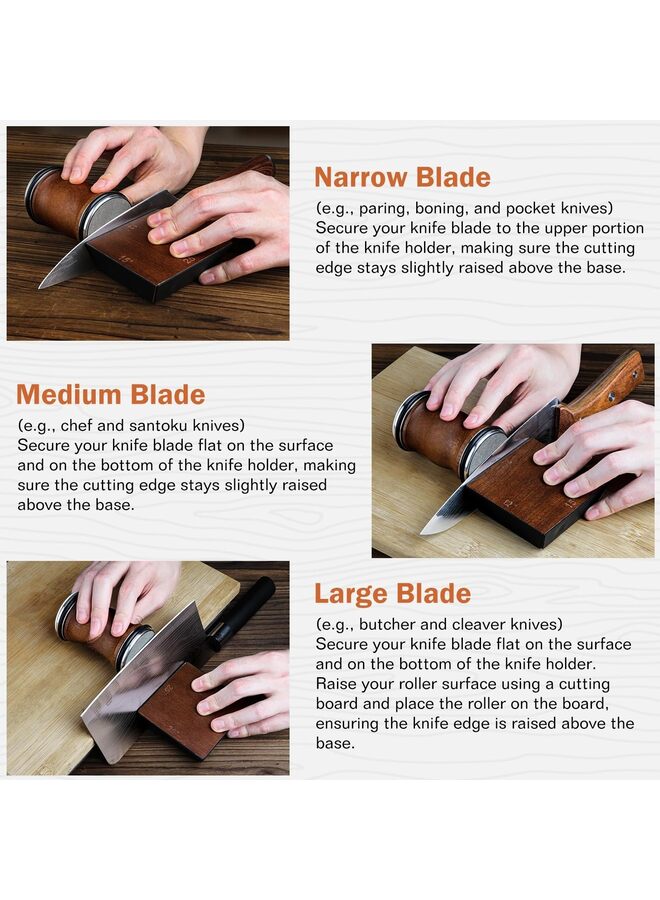 Narrow Blade
(e.g., paring, boning, and pocket knives)
Secure your knife blade to the upper portion of the knife holder, making sure the cutting edge stays slightly raised above the base.

Medium Blade
(e.g., chef and santoku knives)
Secure your knife blade flat on the surface and on the bottom of the knife holder, making sure the cutting edge stays slightly raised above the base.

Large Blade
(e.g., butcher and cleaver knives)
Secure your knife blade flat on the surface and on the bottom of the knife holder. Raise your roller surface using a cutting board and place the roller on the board, ensuring the knife edge is raised above the base.