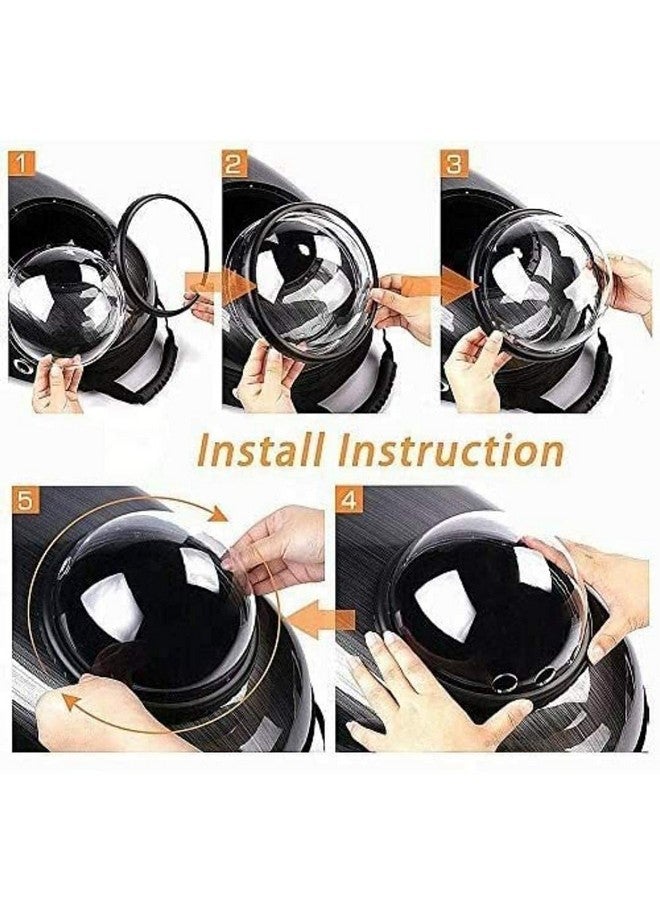 1

2

3

Install Instruction

5

4