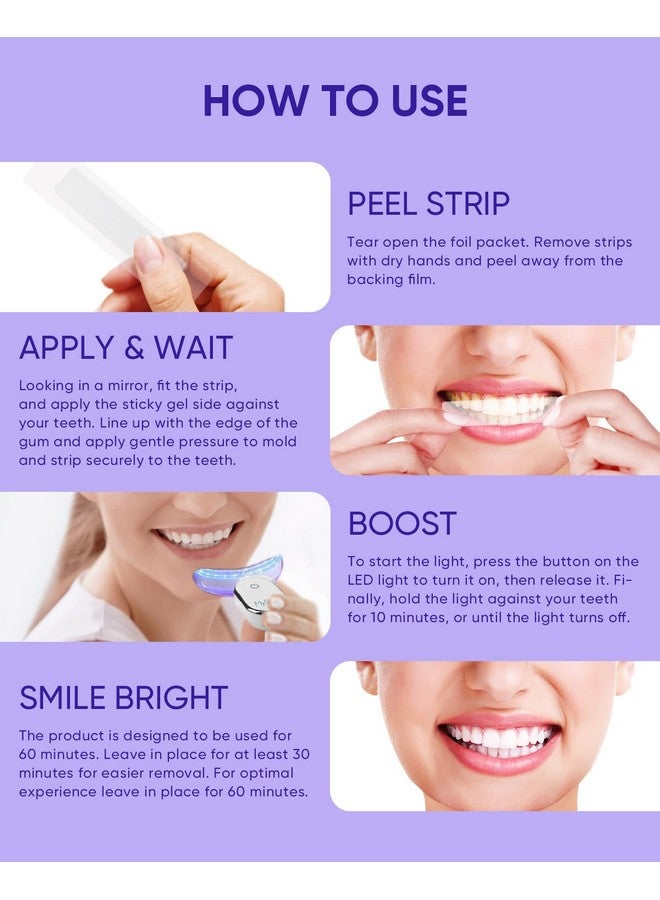 HOW TO USE

PEEL STRIP

Tear open the foil packet. Remove strips with dry hands and peel away from the backing film.

APPLY & WAIT

Looking in a mirror, fit the strip, and apply the sticky gel side against your teeth. Line up with the edge of the gum and apply gentle pressure to mold and strip securely to the teeth.

BOOST

To start the light, press the button on the LED light to turn it on, then release it. Finally, hold the light against your teeth for 10 minutes, or until the light turns off.

SMILE BRIGHT

The product is designed to be used for 60 minutes. Leave in place for at least 30 minutes for easier removal. For optimal experience leave in place for 60 minutes.