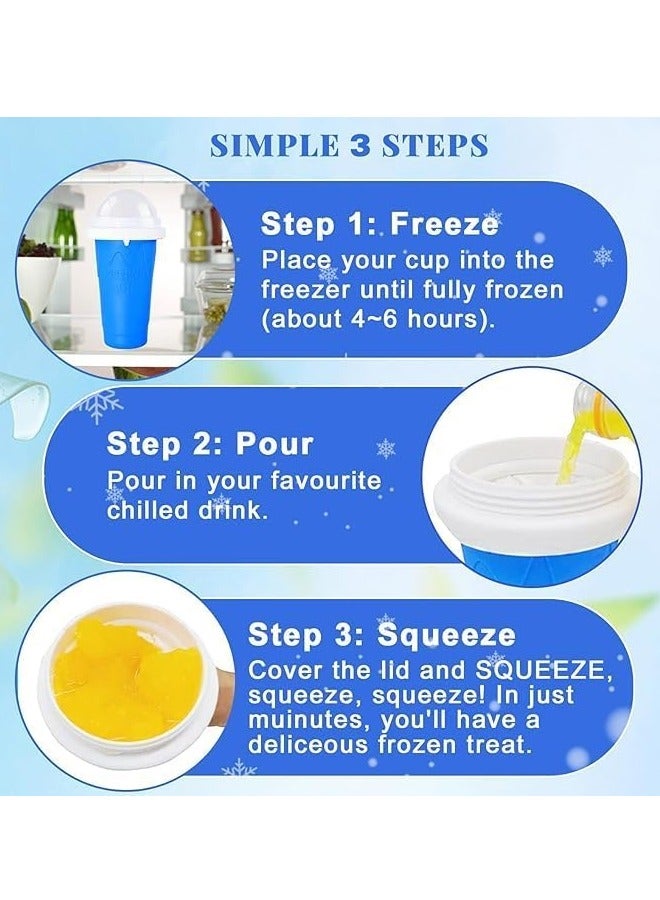 SIMPLE 3 STEPS

Step 1: Freeze
Place your cup into the freezer until fully frozen (about 4~6 hours).

Step 2: Pour
Pour in your favourite chilled drink.

Step 3: Squeeze
Cover the lid and SQUEEZE, squeeze, squeeze! In just muinutes, you'll have a deliceous frozen treat.