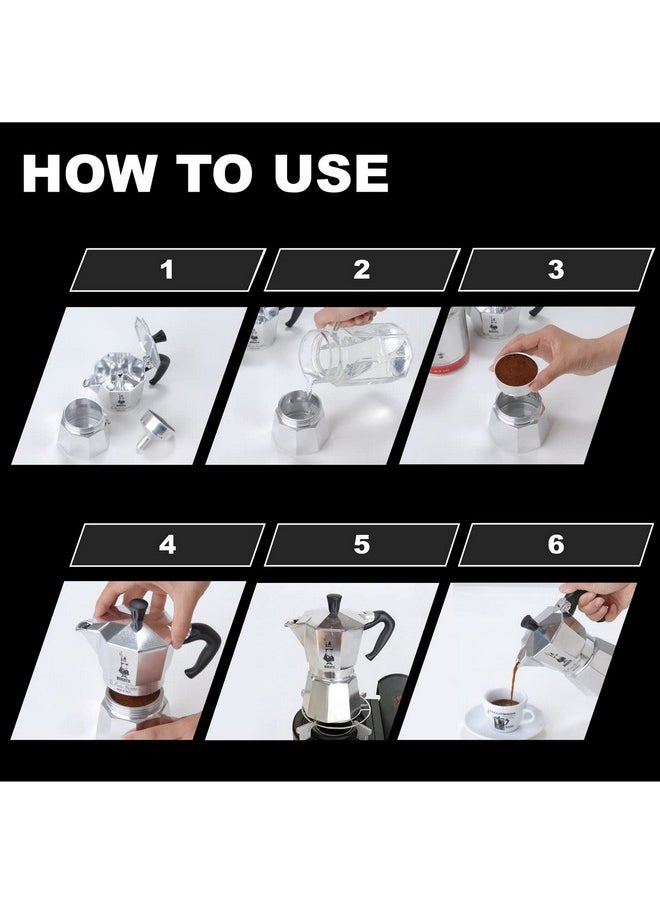 HOW TO USE

1

2

3

4

5

6