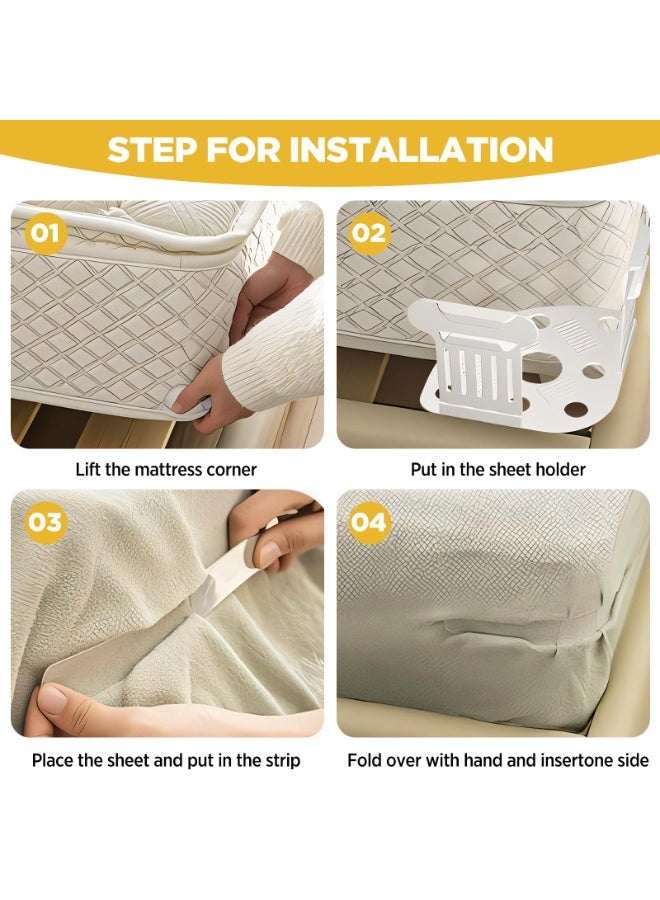 STEP FOR INSTALLATION

01

Lift the mattress corner

02

Put in the sheet holder

03

Place the sheet and put in the strip

04

Fold over with hand and insertone side