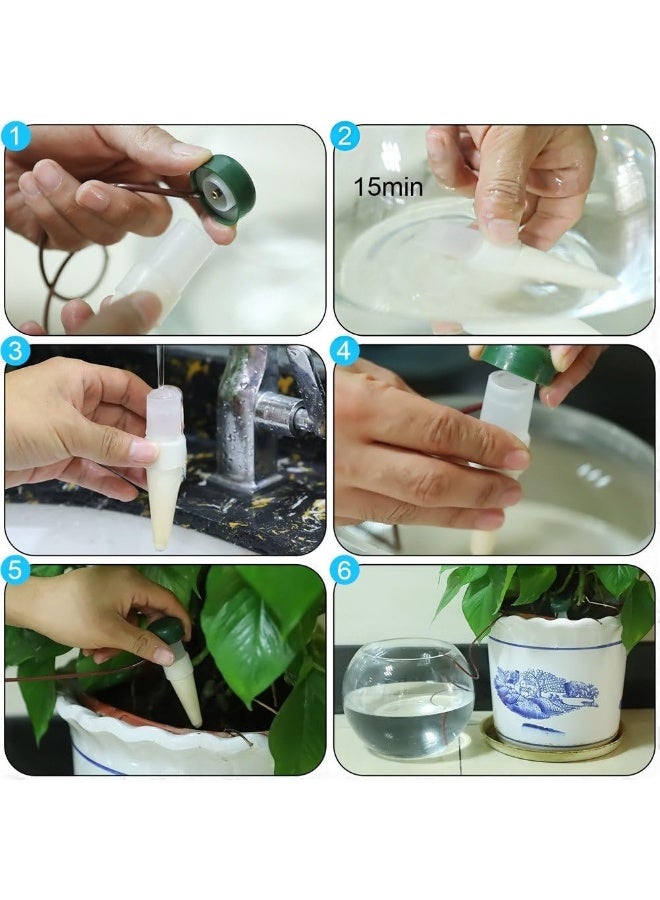 1

2

15min

3

4

5

6