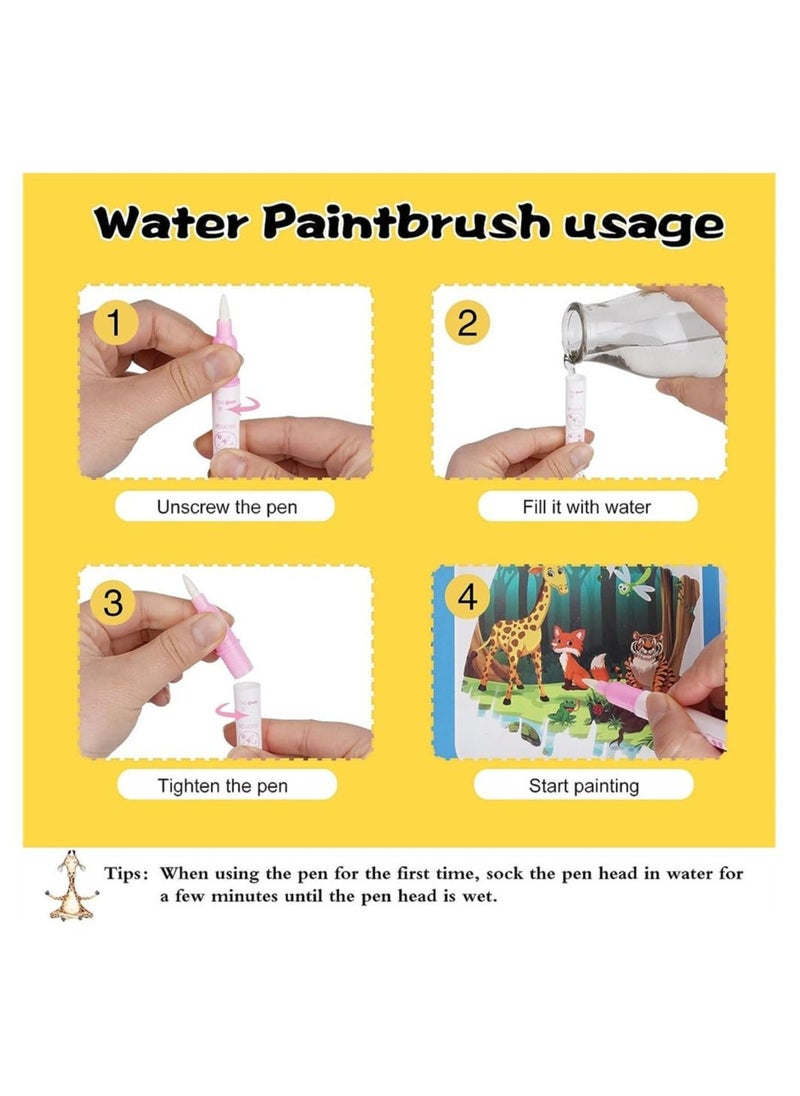 Water Paintbrush usage

1

Unscrew the pen

2

Fill it with water

3

Tighten the pen

4

Start painting

Tips: When using the pen for the first time, sock the pen head in water for a few minutes until the pen head is wet.