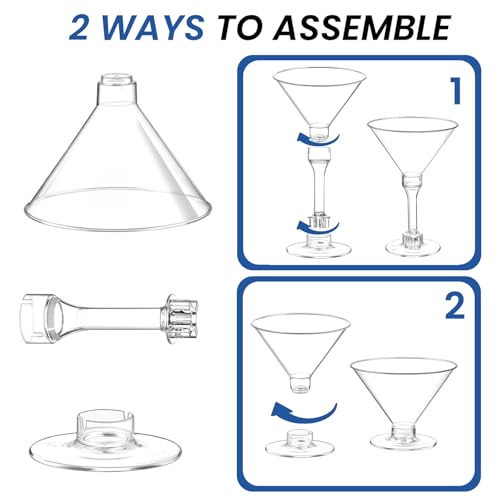 2 WAYS TO ASSEMBLE

1

2