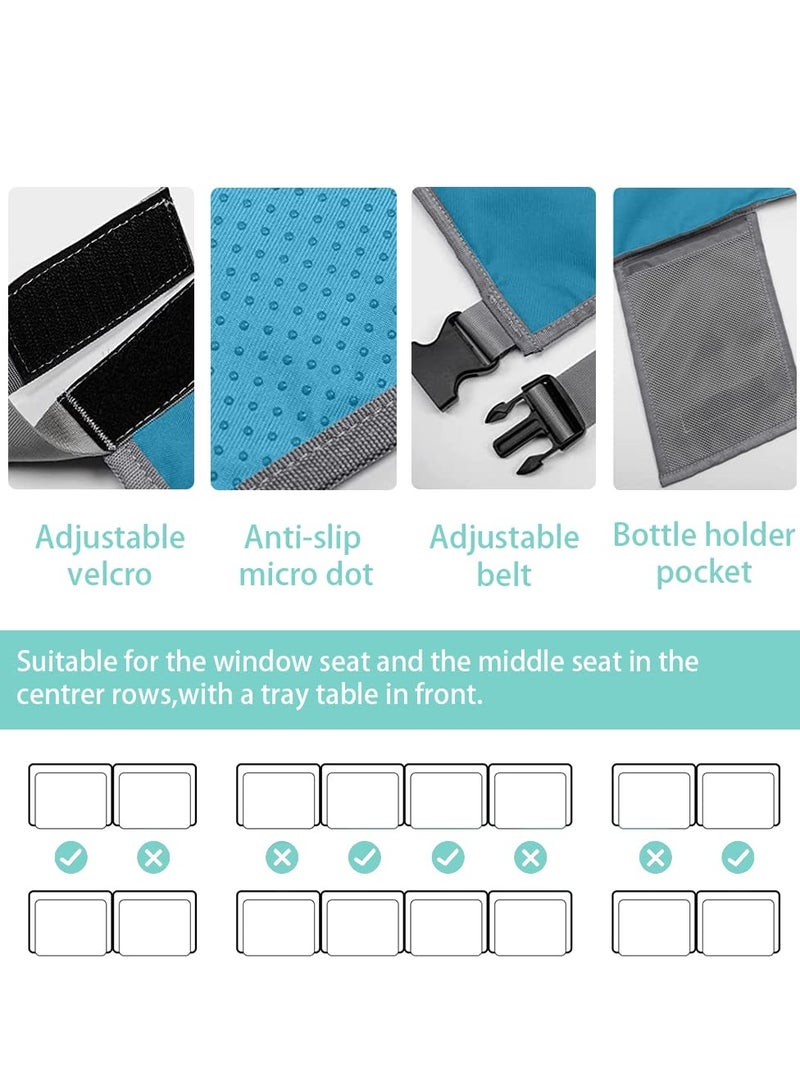 Adjustable velcro

Anti-slip micro dot

Adjustable belt

Bottle holder pocket

Suitable for the window seat and the middle seat in the centrer rows,with a tray table in front.