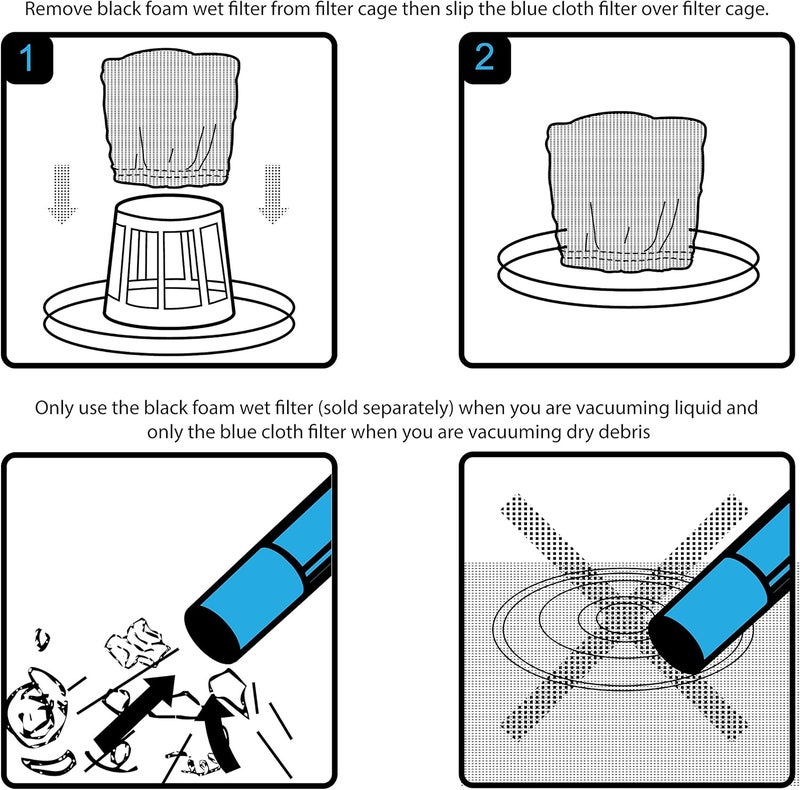 Remove black foam wet filter from filter cage then slip the blue cloth filter over filter cage.

1

2

Only use the black foam wet filter (sold separately) when you are vacuuming liquid and only the blue cloth filter when you are vacuuming dry debris