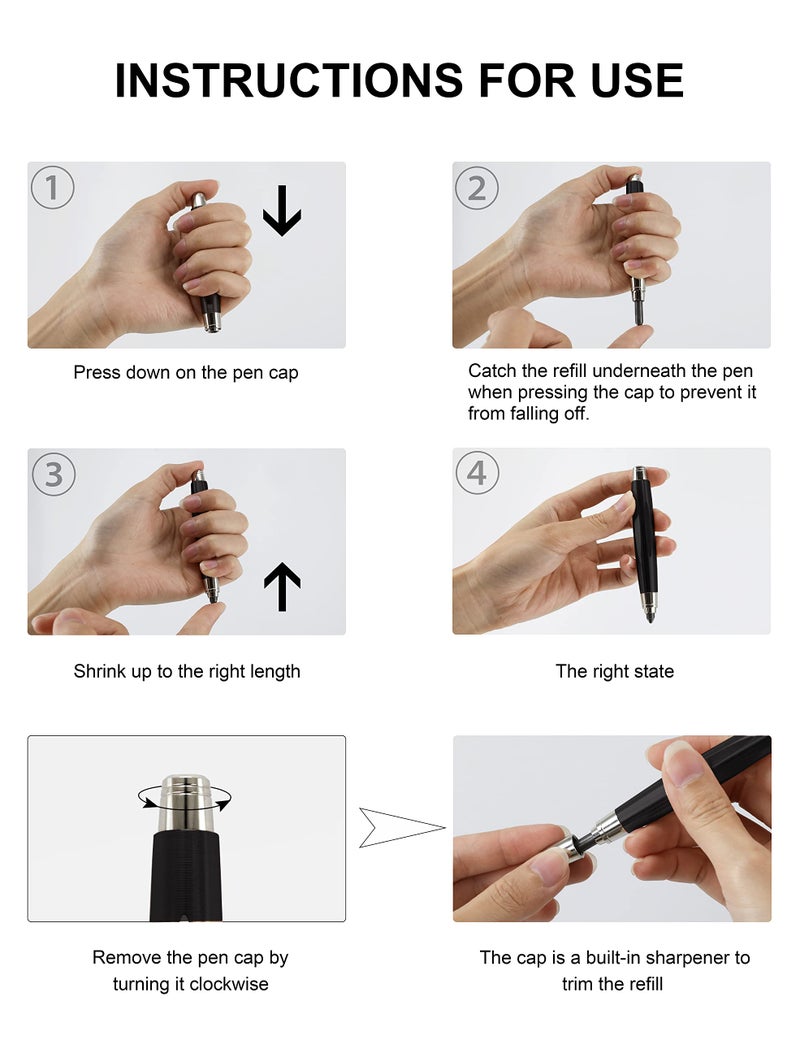 INSTRUCTIONS FOR USE

1

Press down on the pen cap

2

Catch the refill underneath the pen when pressing the cap to prevent it from falling off.

3

Shrink up to the right length

4

The right state

Remove the pen cap by turning it clockwise

The cap is a built-in sharpener to trim the refill